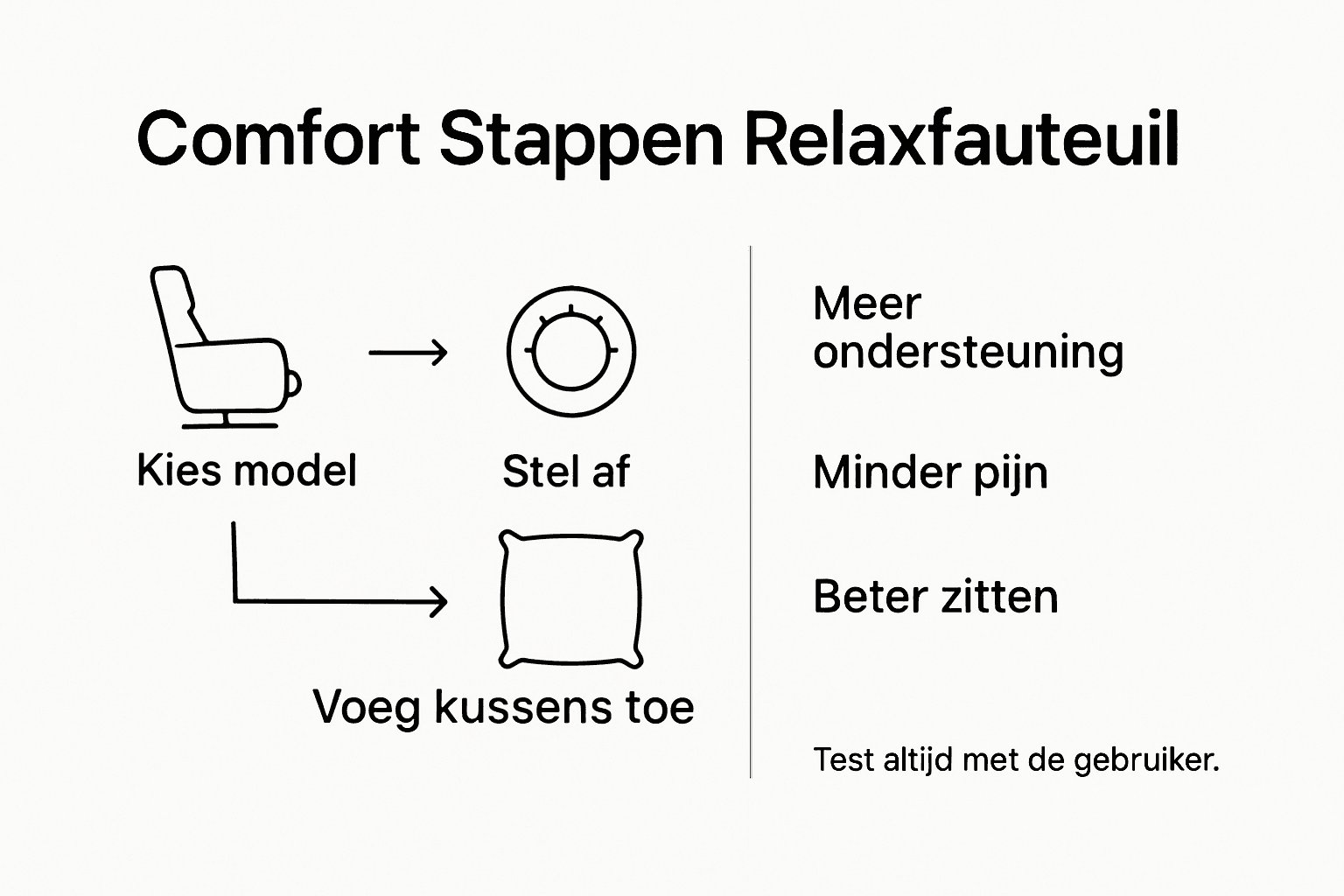 Comfort Stappen Relaxfauteuil

Kies model

Stel af

Voeg kussens toe

Meer ondersteuning

Minder pijn

Beter zitten

Test altijd met de gebruiker.