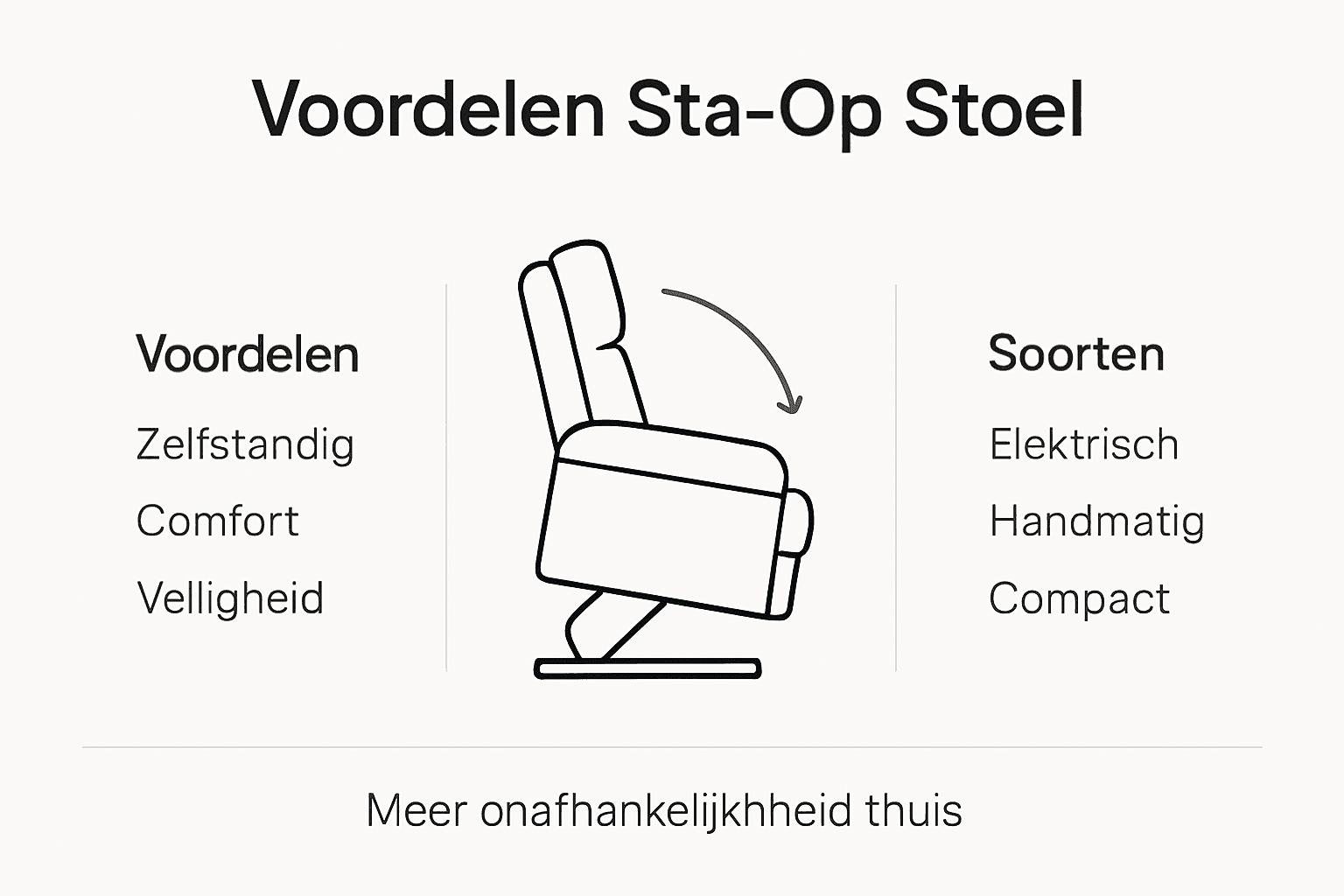 Voordelen Sta-Op Stoel

Voordelen

Zelfstandig

Comfort

Velligheid

Soorten

Elektrisch

Handmatig

Compact

Meer onafhankelijkhheid thuis