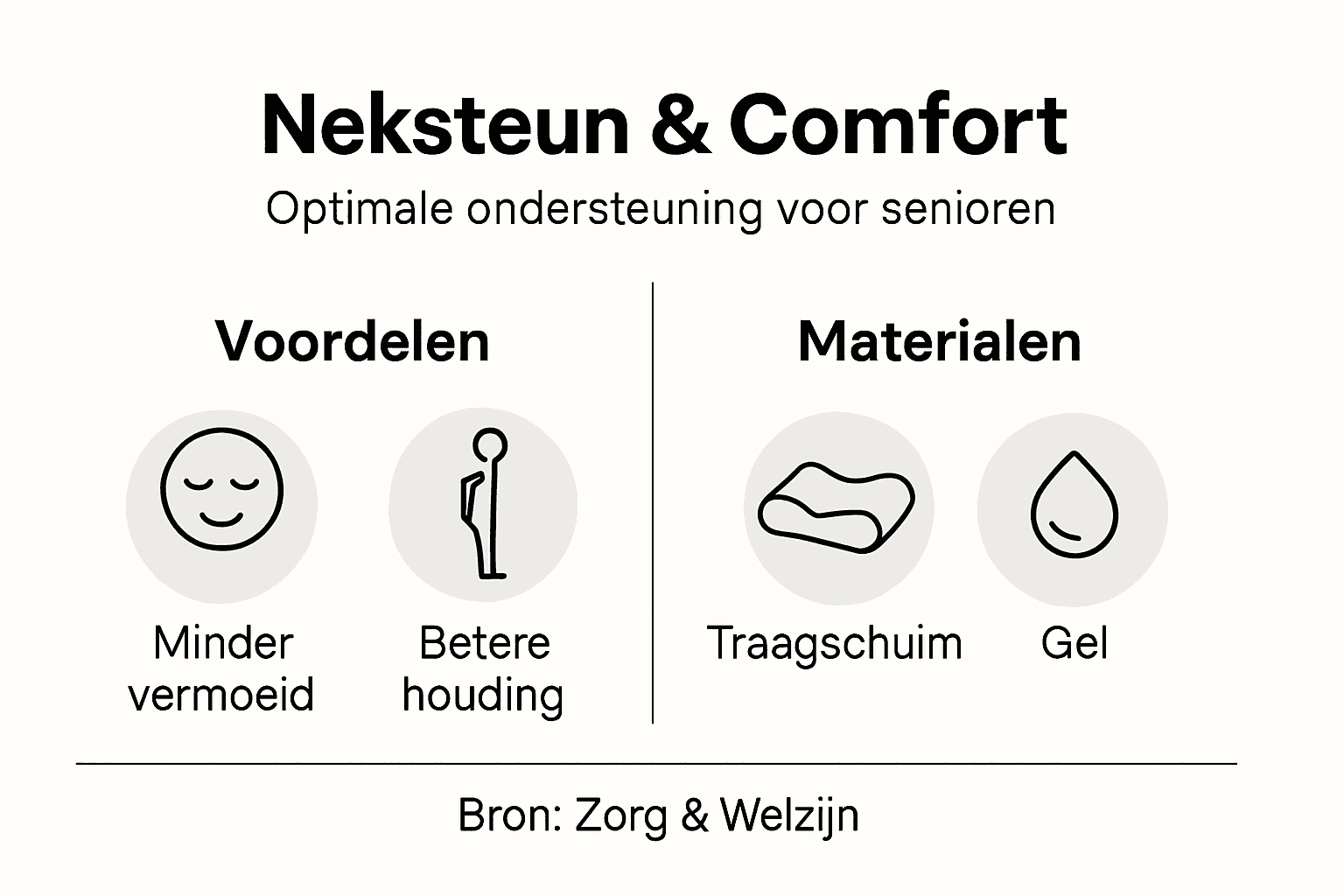 Neksteun & Comfort

Optimale ondersteuning voor senioren

Voordelen

Minder vermoeid

Betere houding

Materialen

Traagschuim

Gel

Bron: Zorg & Welzijn