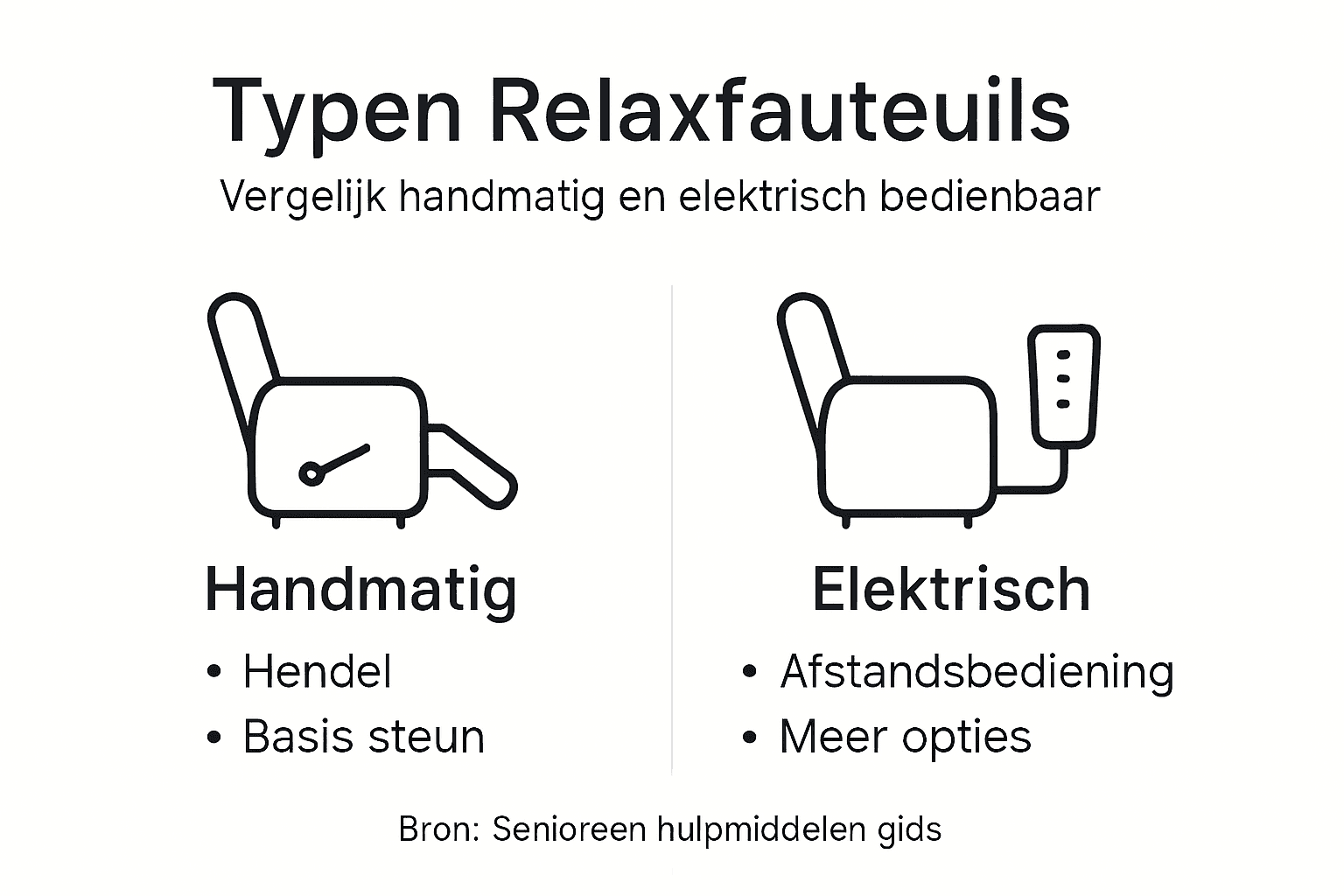 Typen Relaxfauteuils

Vergelijk handmatig en elektrisch bedienbaar

Handmatig

• Hendel
• Basis steun

Elektrisch

• Afstandsbediening
• Meer opties

Bron: Senioreen hulpmiddelen gids