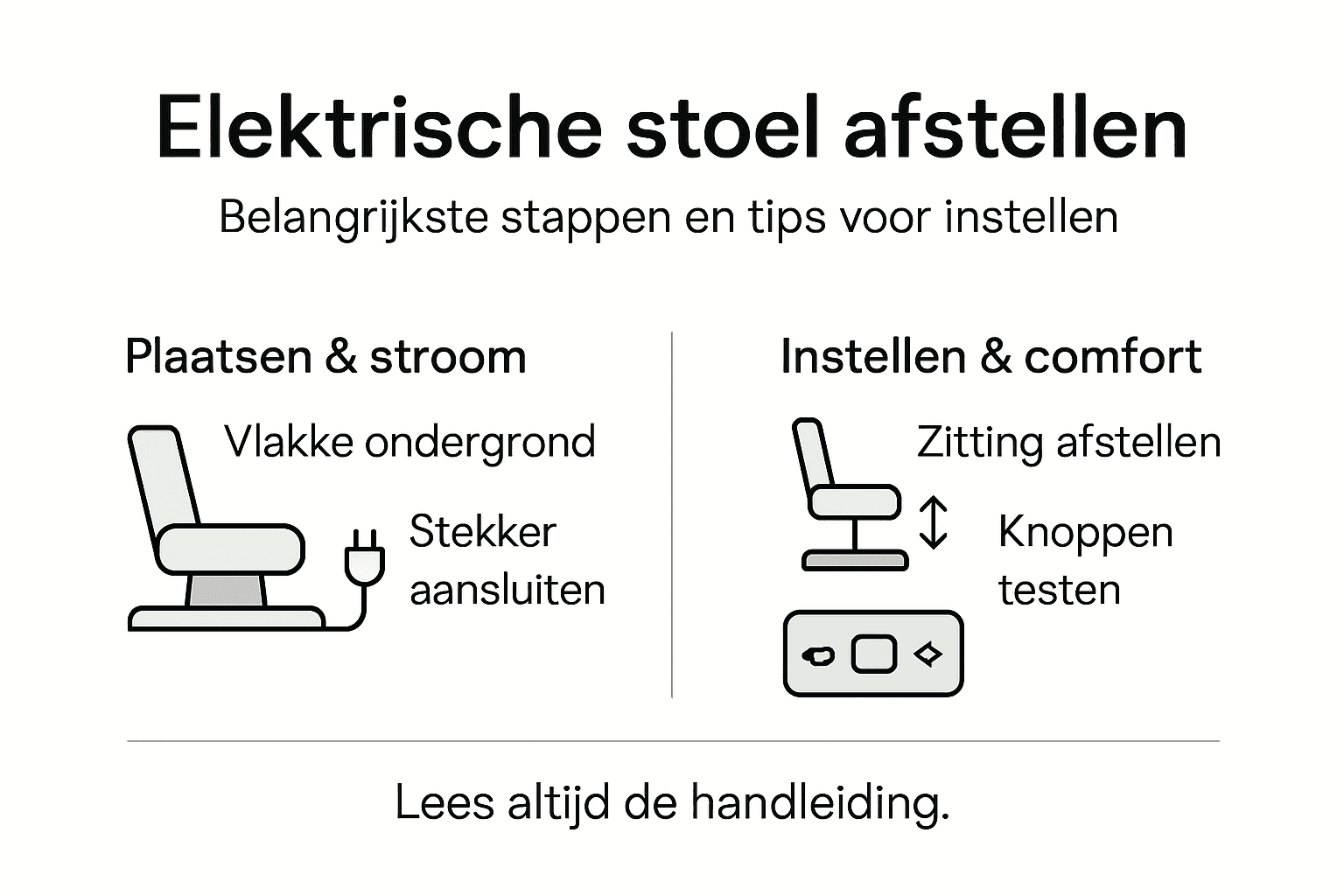 Elektrische stoel afstellen

Belangrijkste stappen en tips voor instellen

Plaatsen & stroom

Vlakke ondergrond

Stekker aansluiten

Instellen & comfort

Zitting afstellen

Knoppen testen

Lees altijd de handleiding.