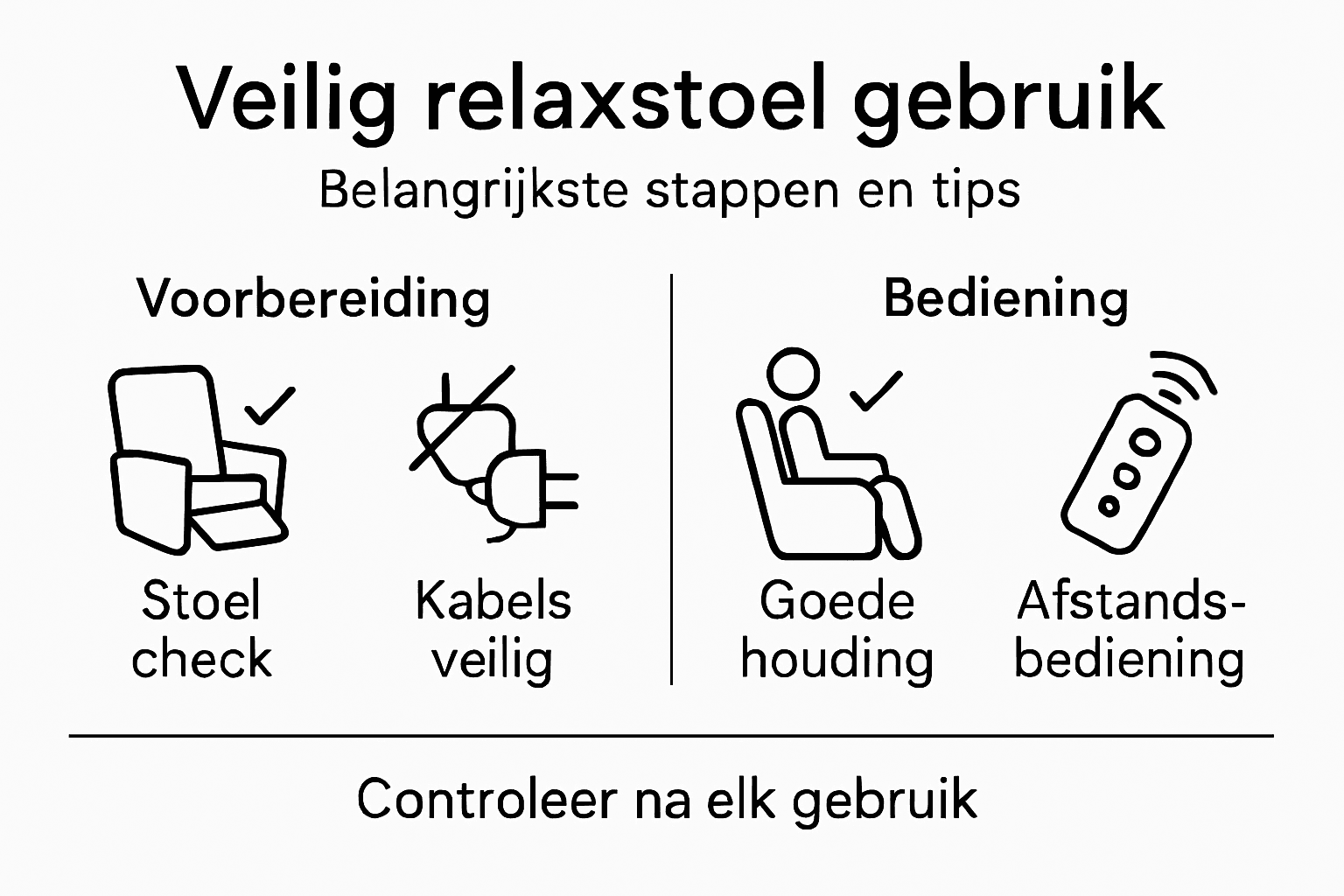 Veilig relaxstoel gebruik

Belangrijkste stappen en tips

Voorbereiding

Stoel check

Kabels veilig

Bediening

Goede houding

Afstandsbediening

Controleer na elk gebruik