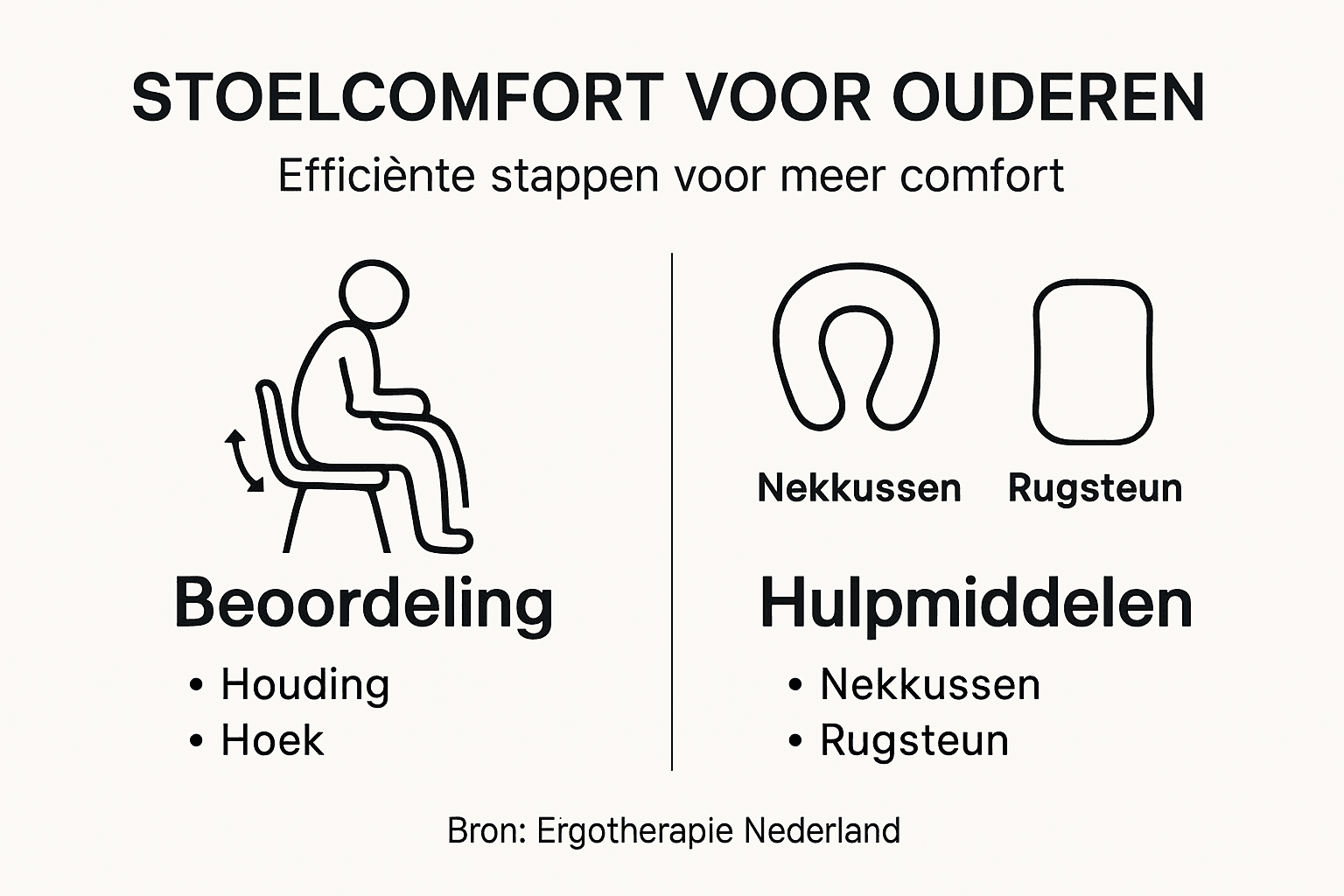 STOELCOMFORT VOOR OUDEREN

Efficiènte stappen voor meer comfort

Beoordeling

• Houding
• Hoek

Nekkussen

Rugsteun

Hulpmiddelen

• Nekkussen
• Rugsteun

Bron: Ergotherapie Nederland