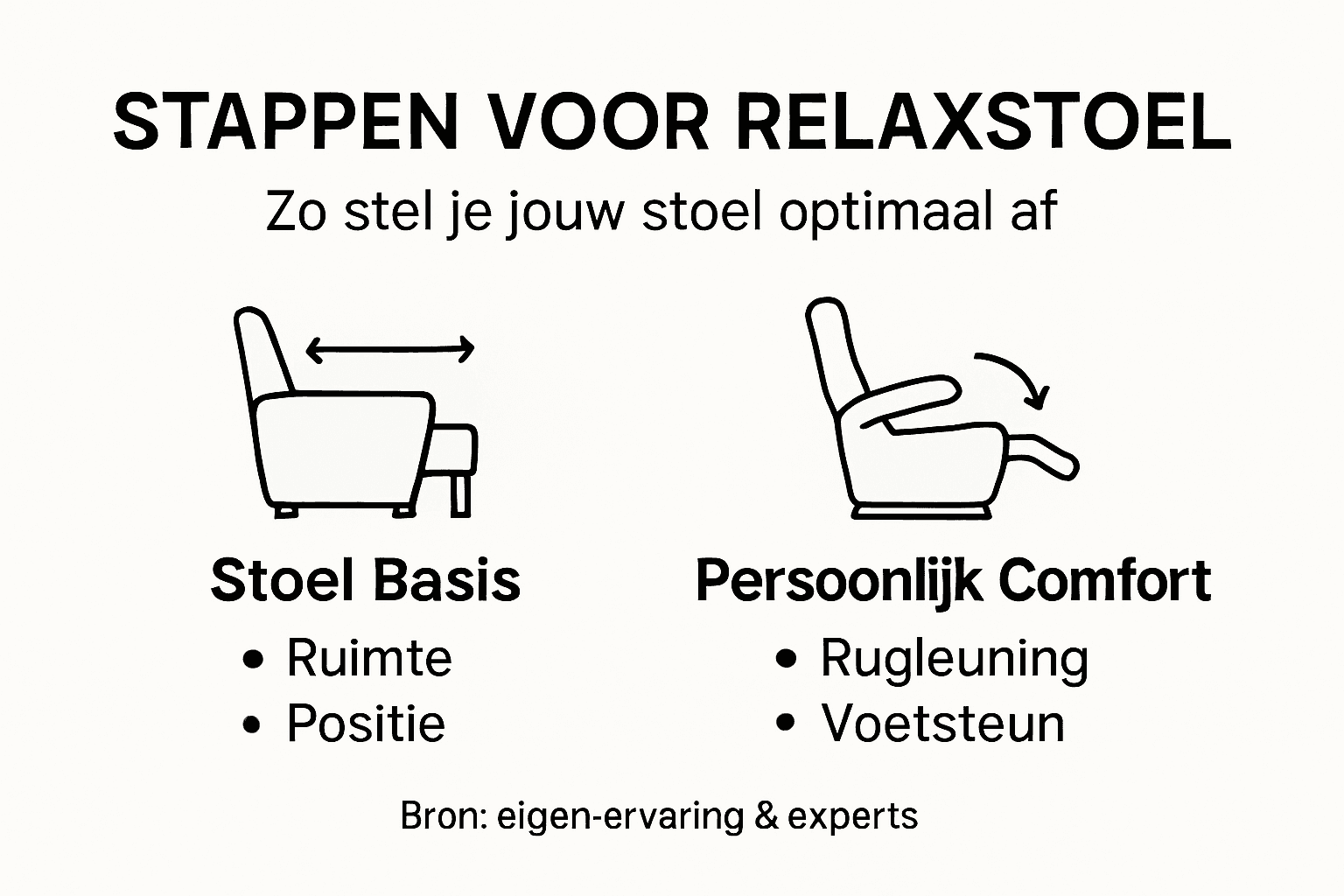 STAPPEN VOOR RELAXSTOEL

Zo stel je jouw stoel optimaal af

Stoel Basis
• Ruimte
• Positie

Persoonlijk Comfort
• Rugleuning
• Voetsteun

Bron: eigen-ervaring & experts