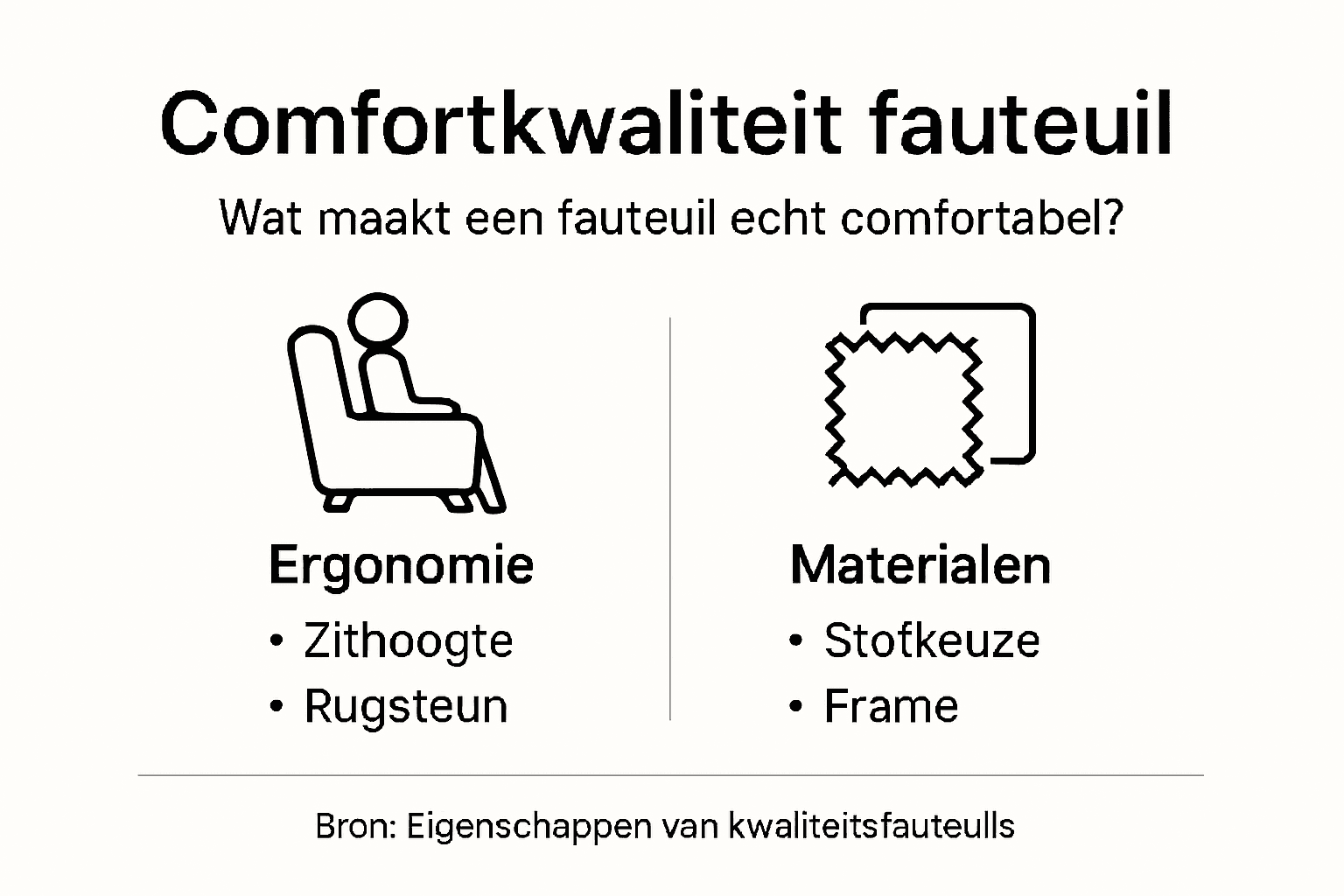 Comfortkwaliteit fauteuil

Wat maakt een fauteuil echt comfortabel?

Ergonomie

• Zithoogte
• Rugsteun

Materialen

• Stofkeuze
• Frame

Bron: Eigenschappen van kwaliteitsfauteulls