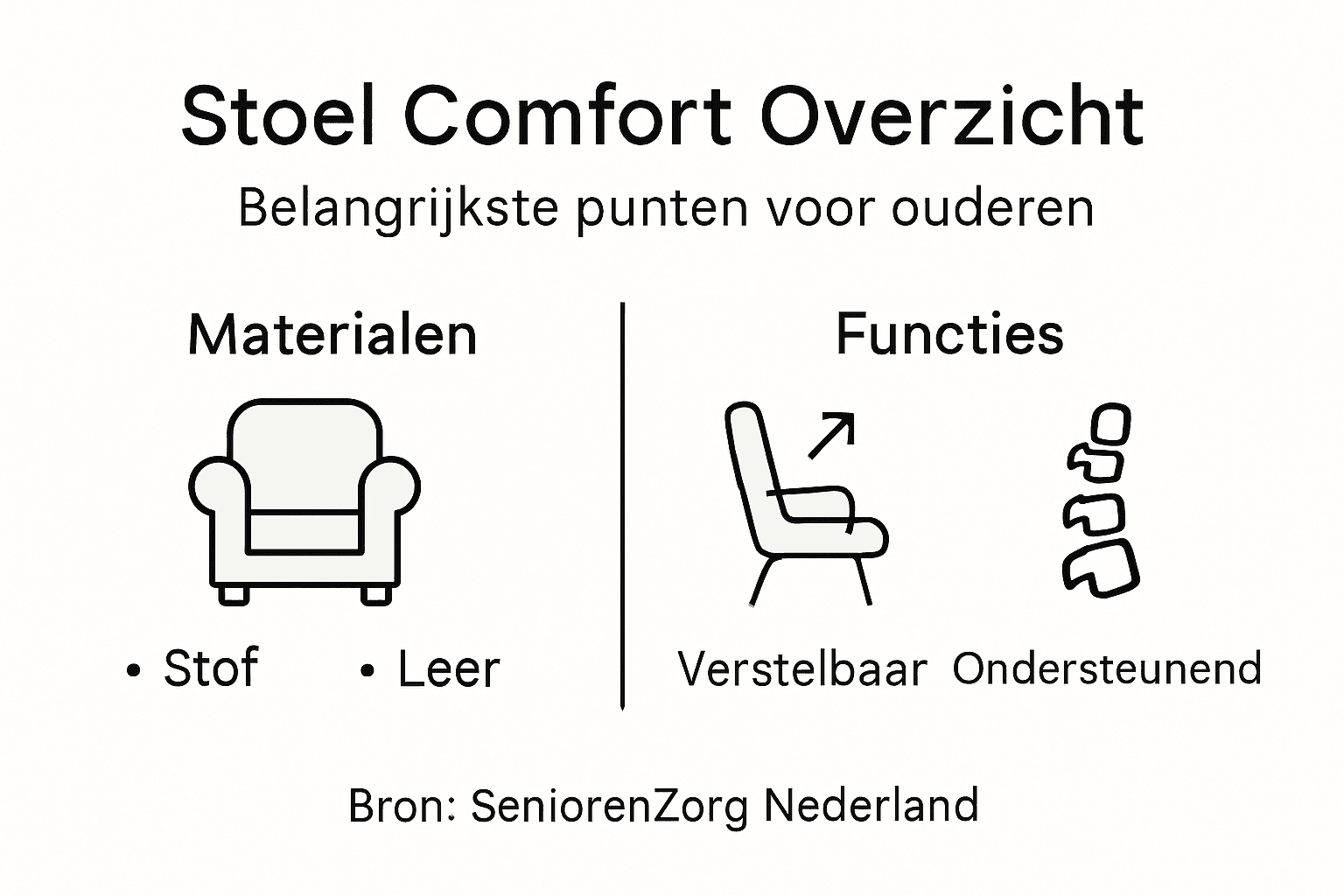 Stoel Comfort Overzicht

Belangrijkste punten voor ouderen

Materialen

• Stof • Leer

Functies

Verstelbaar Ondersteunend

Bron: SeniorenZorg Nederland