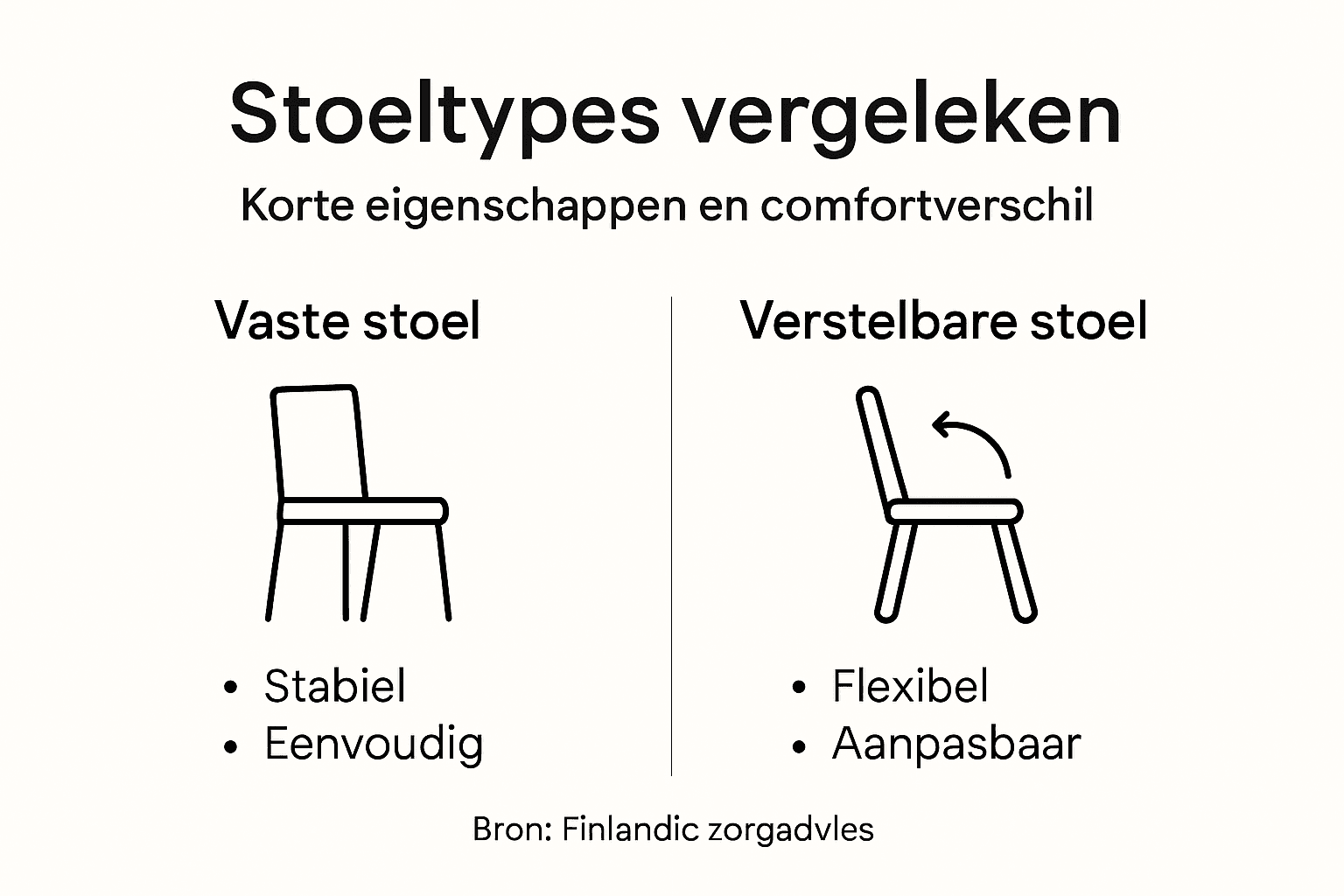 Stoeltypes vergeleken

Korte eigenschappen en comfortverschil

Vaste stoel

- Stabiel
- Eenvoudig

Verstelbare stoel

- Flexibel
- Aanpasbaar

Bron: Finlandic zorgadvles