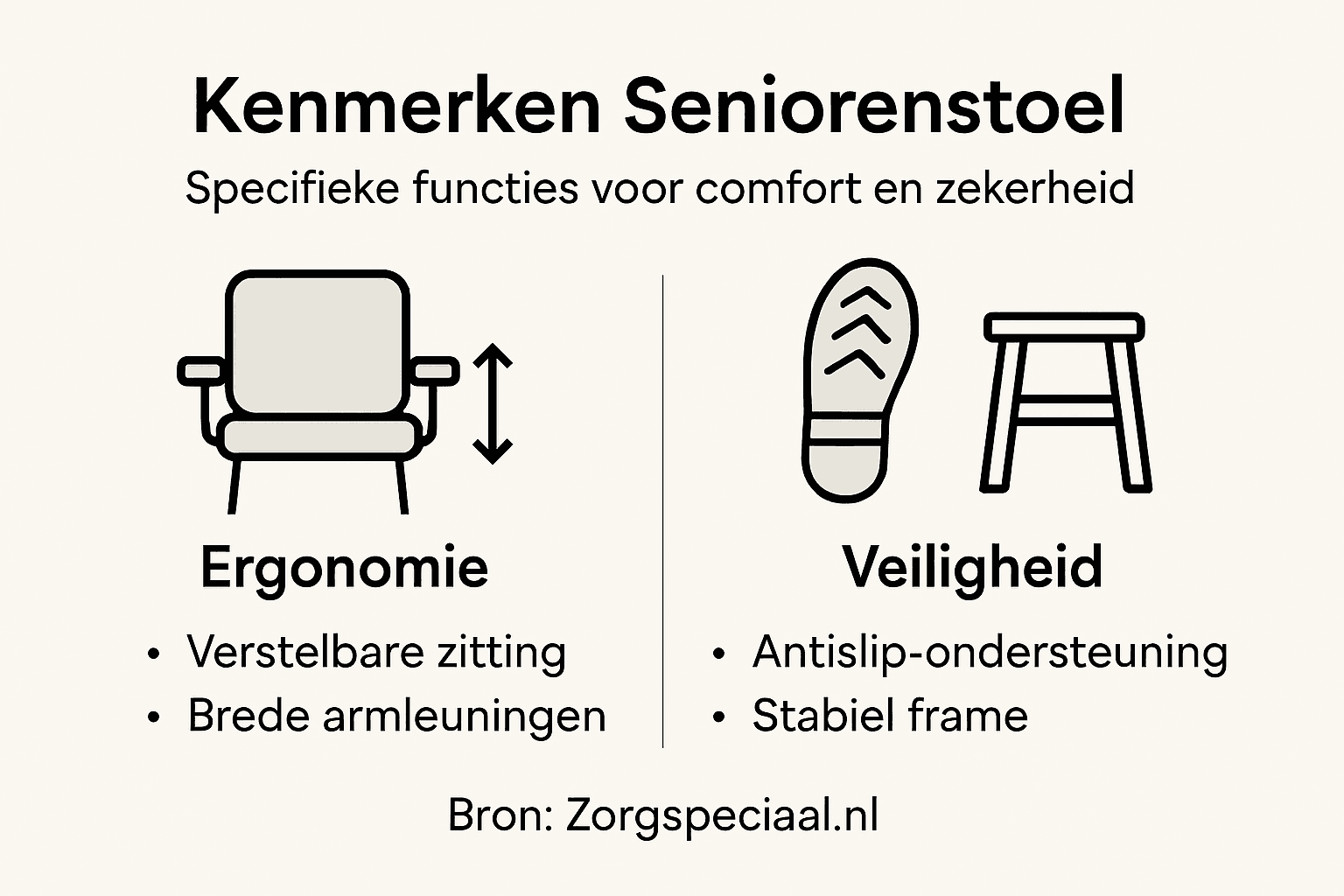 Kenmerken Seniorenstoel

Specifieke functies voor comfort en zekerheid

Ergonomie

• Verstelbare zitting
• Brede armleuningen

Veiligheid

• Antislip-ondersteuning
• Stabiel frame

Bron: Zorgspeciaal.nl