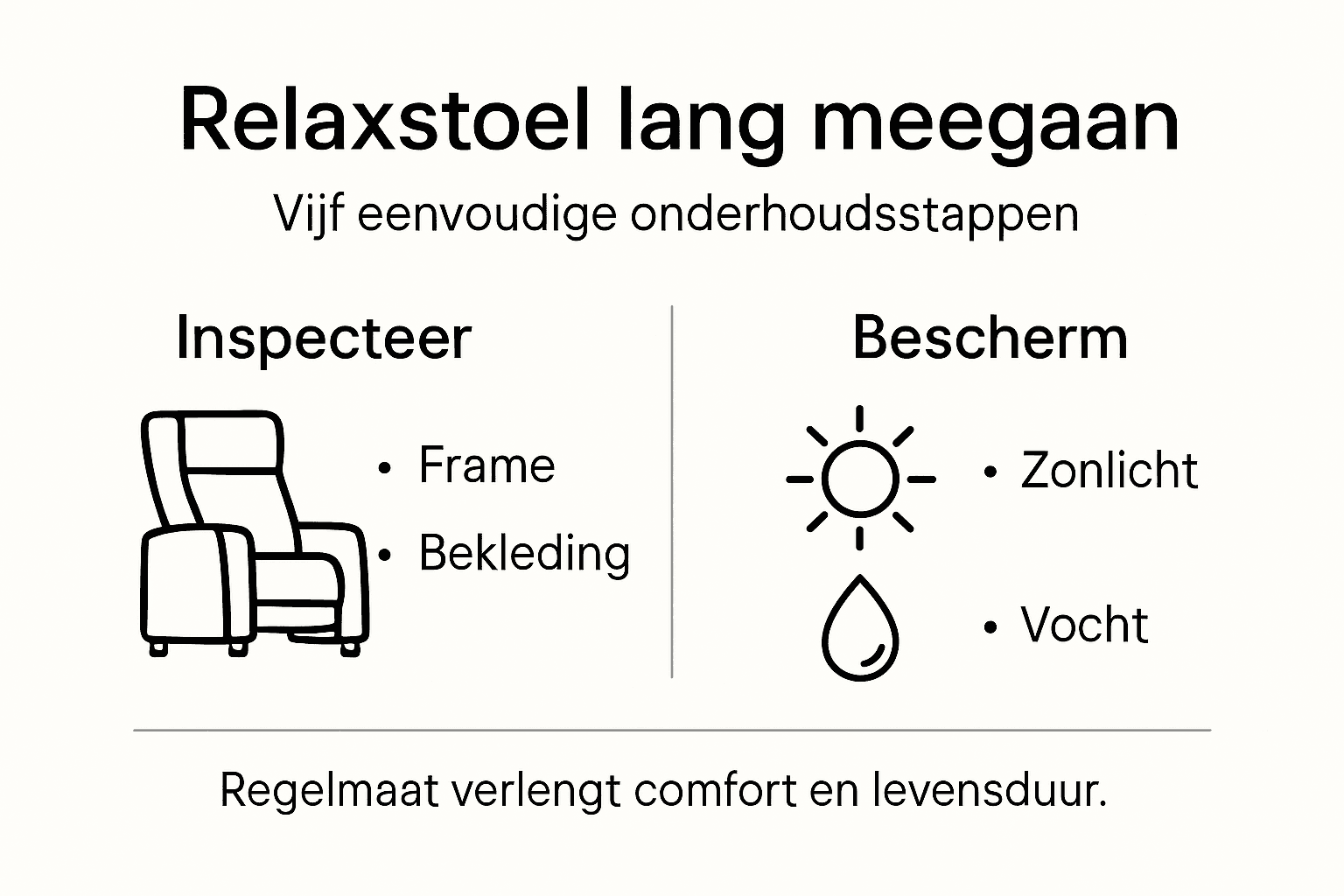 Relaxstoel lang meegaan

Vijf eenvoudige onderhoudsstappen

Inspecteer

• Frame
• Bekleding

Bescherm

• Zonlicht
• Vocht

Regelmaat verlengt comfort en levensduur.