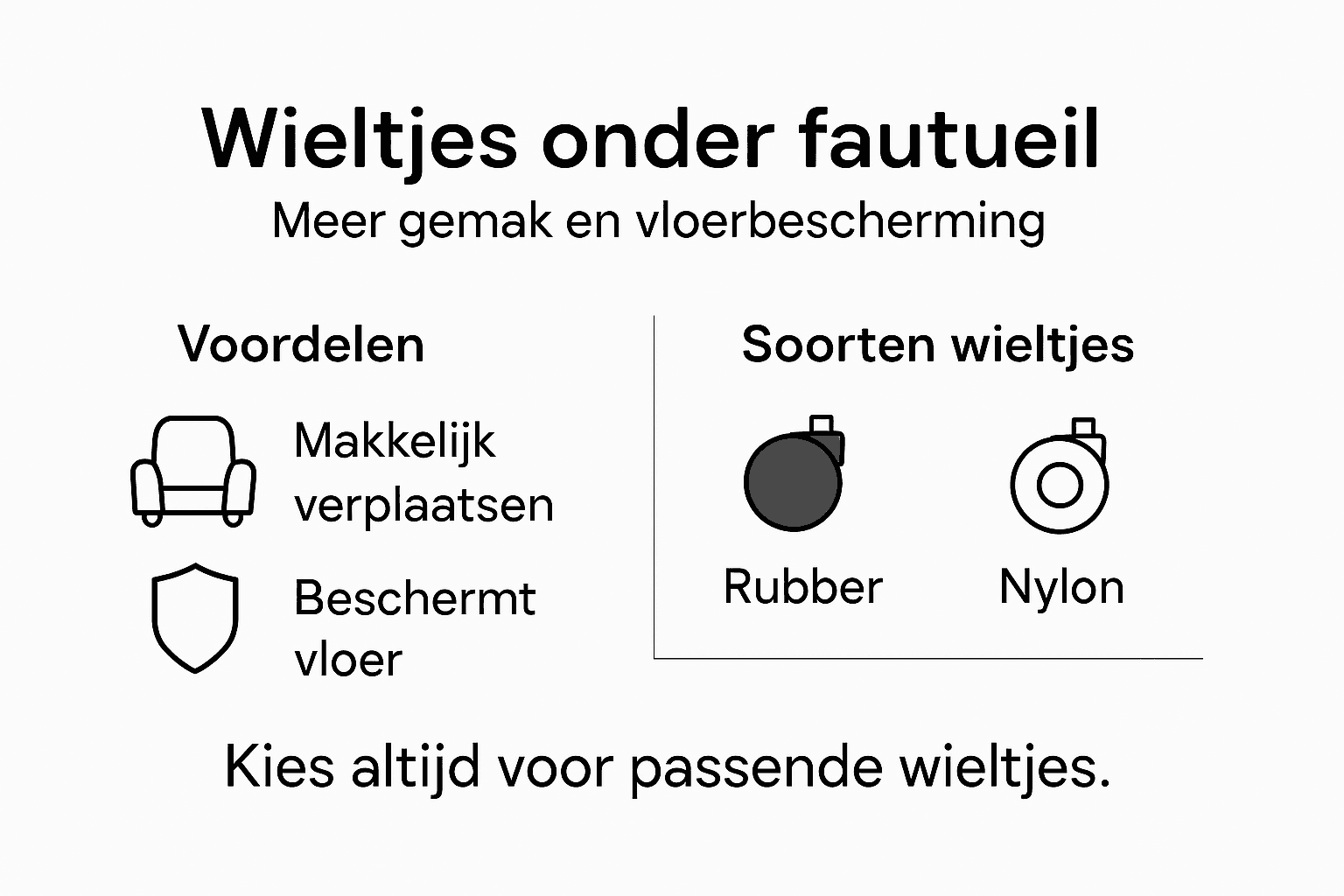 Wieltjes onder fautueil
Meer gemak en vloerbescherming

Voordelen

Makkelijk verplaatsen

Beschermt vloer

Soorten wieltjes

Rubber

Nylon

Kies altijd voor passende wieltjes.