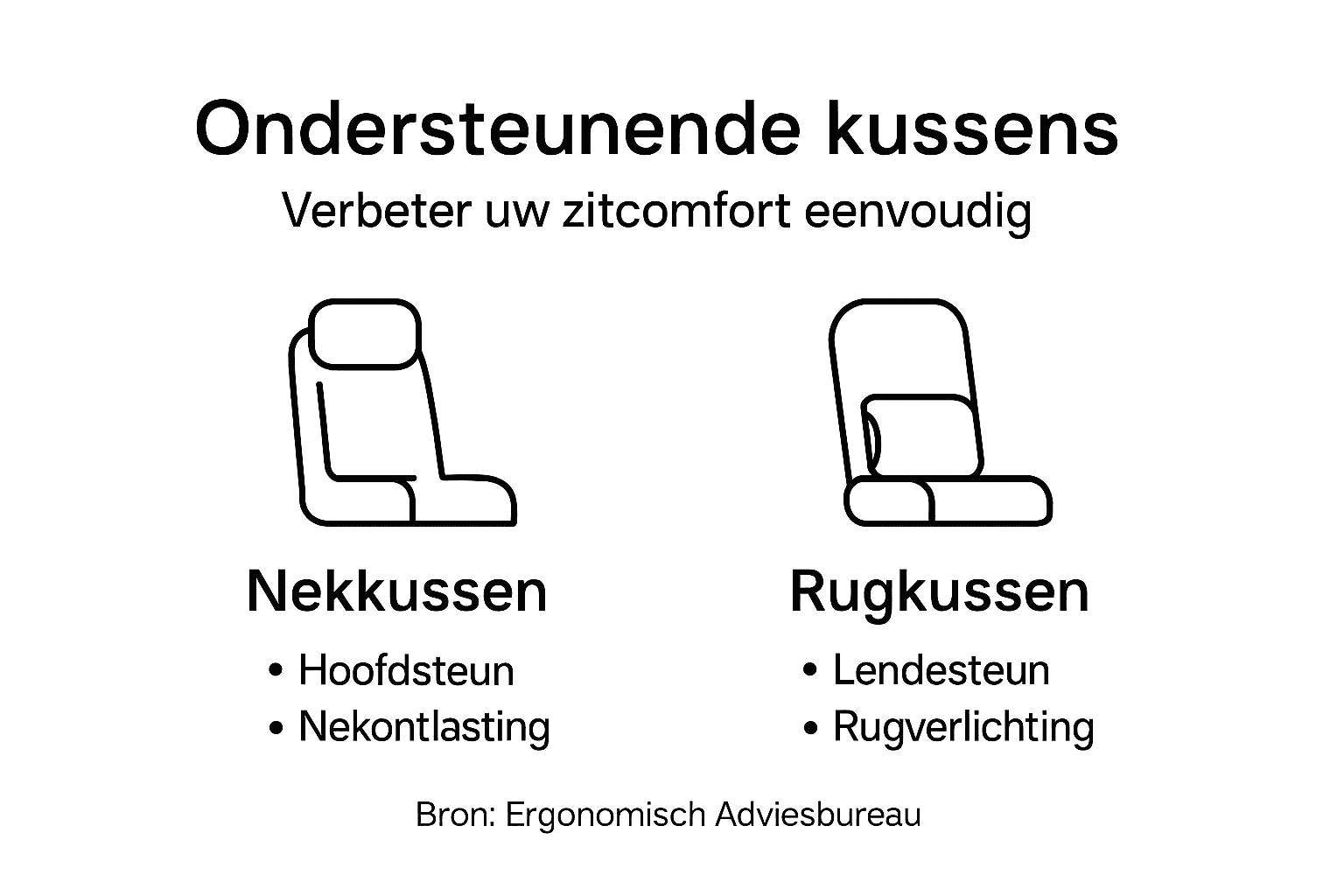 Ondersteunende kussens
Verbeter uw zitcomfort eenvoudig

Nekkussen
• Hoofdsteun
• Nekontlasting

Rugkussen
• Lendesteun
• Rugverlichting

Bron: Ergonomisch Adviesbureau