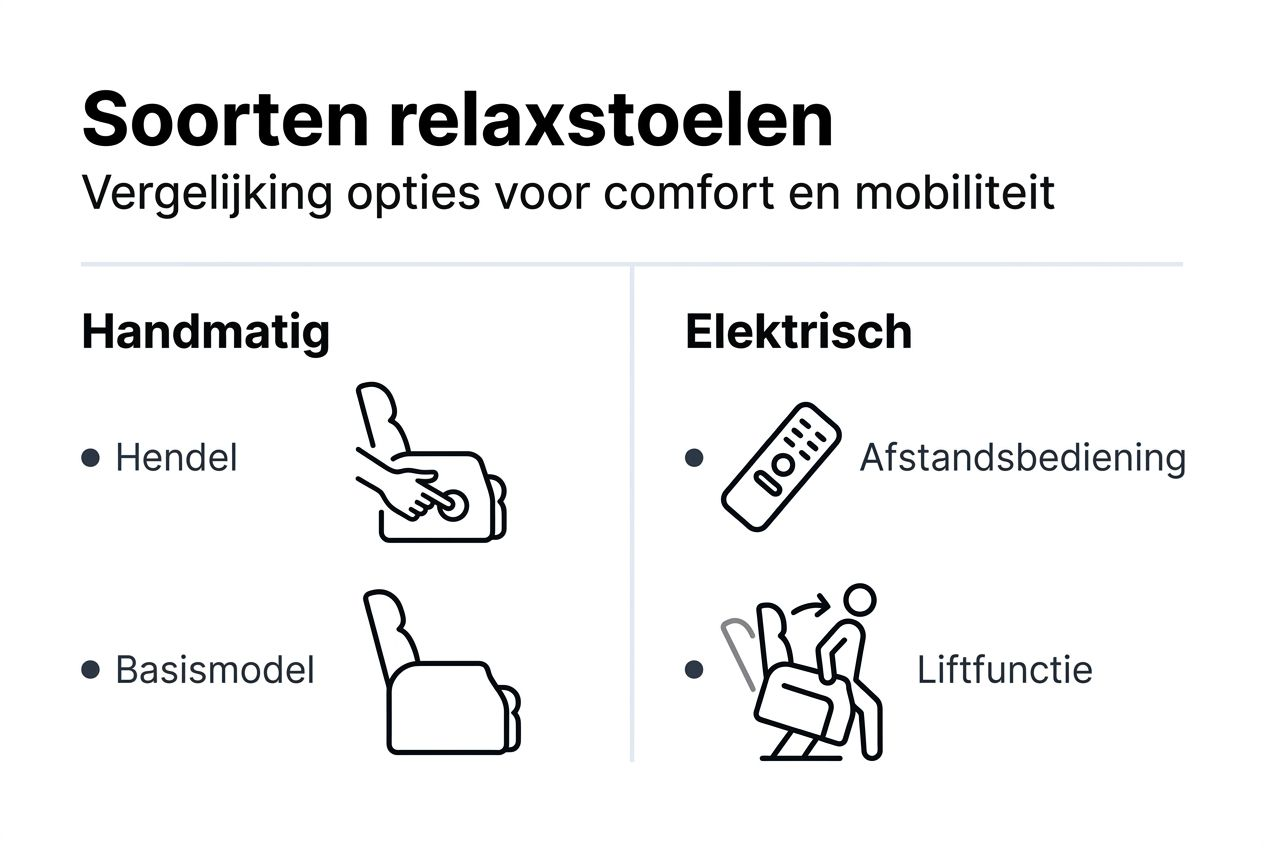 Soorten relaxstoelen
Vergelijking opties voor comfort en mobiliteit

Handmatig

• Hendel

• Basismodel

Elektrisch

• Afstandsbediening

• Liftfunctie