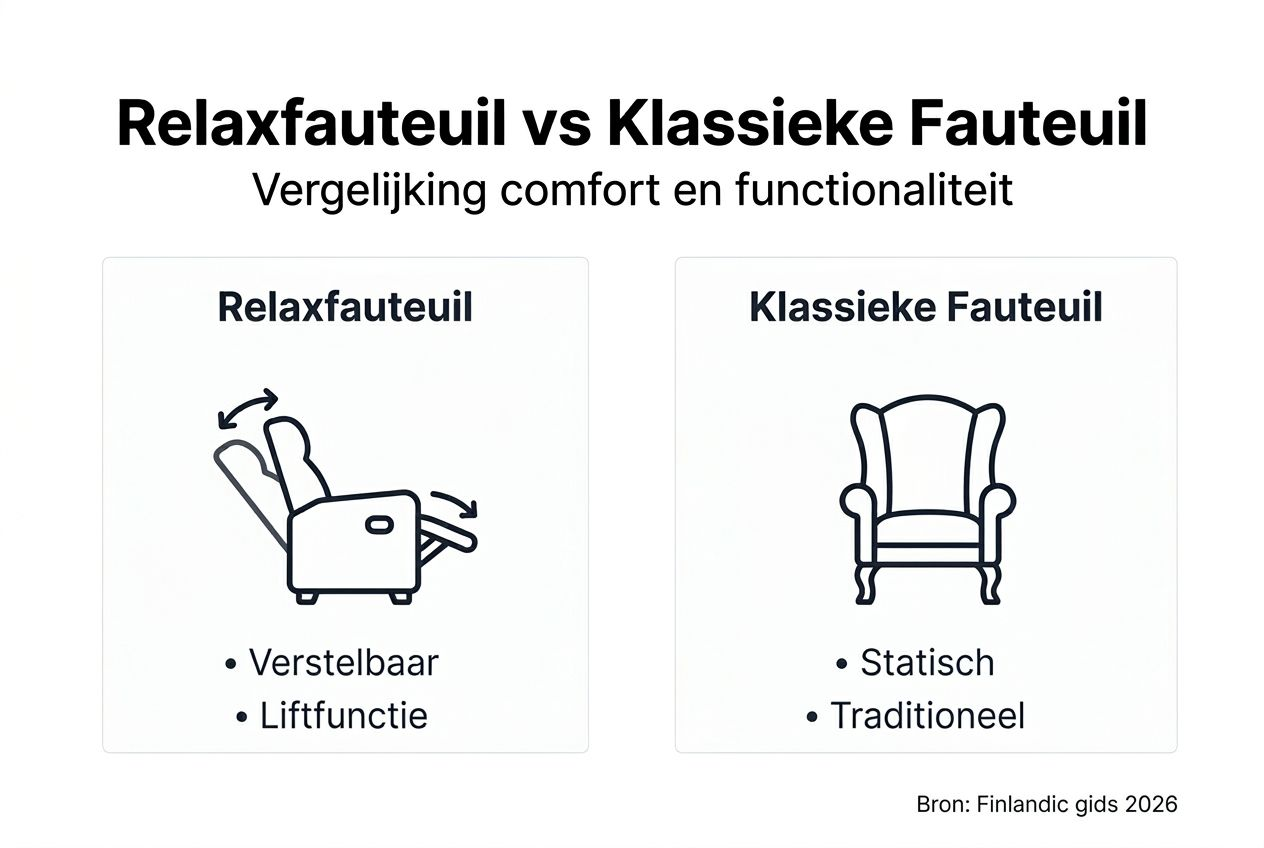 Relaxfauteuil vs Klassieke Fauteuil
Vergelijking comfort en functionaliteit

Relaxfauteuil

• Verstelbaar
• Liftfunctie

Klassieke Fauteuil

• Statisch
• Traditioneel

Bron: Finlandic gids 2026