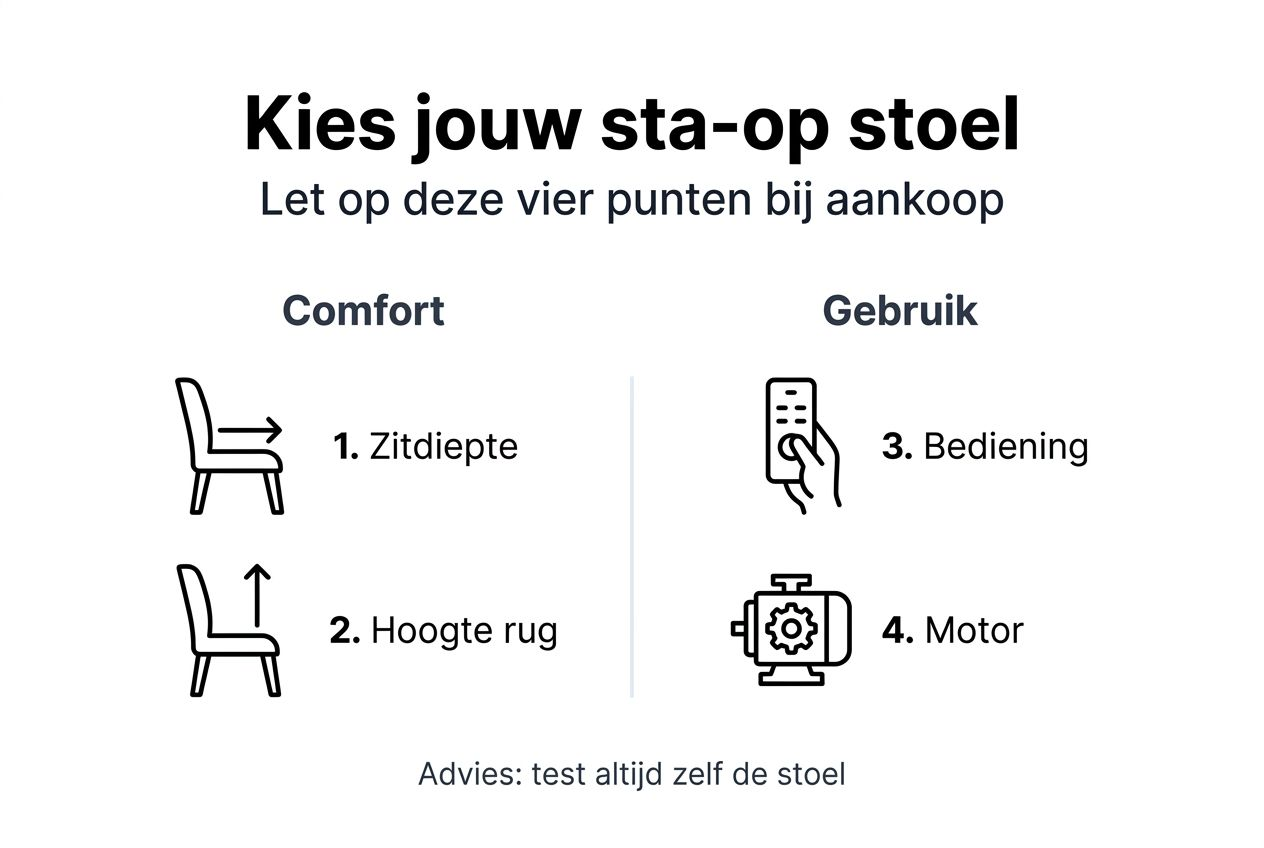 Kies jouw sta-op stoel
Let op deze vier punten bij aankoop

Comfort

1. Zitdiepte

2. Hoogte rug

Gebruik

3. Bediening

4. Motor

Advies: test altijd zelf de stoel