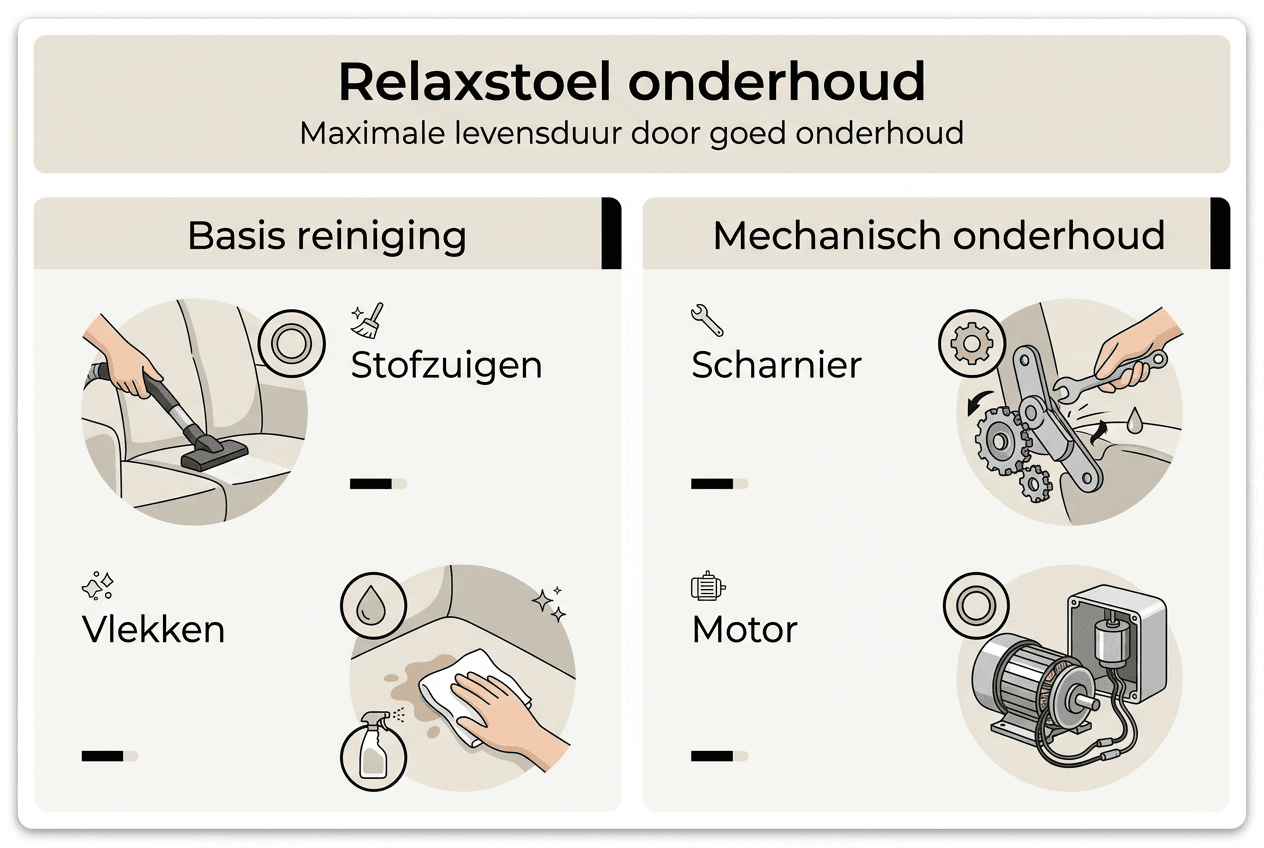 Relaxstoel onderhoud

Maximale levensduur door goed onderhoud

Basis reiniging

Stofzuigen

Vlekken

Mechanisch onderhoud

Scharnier

Motor