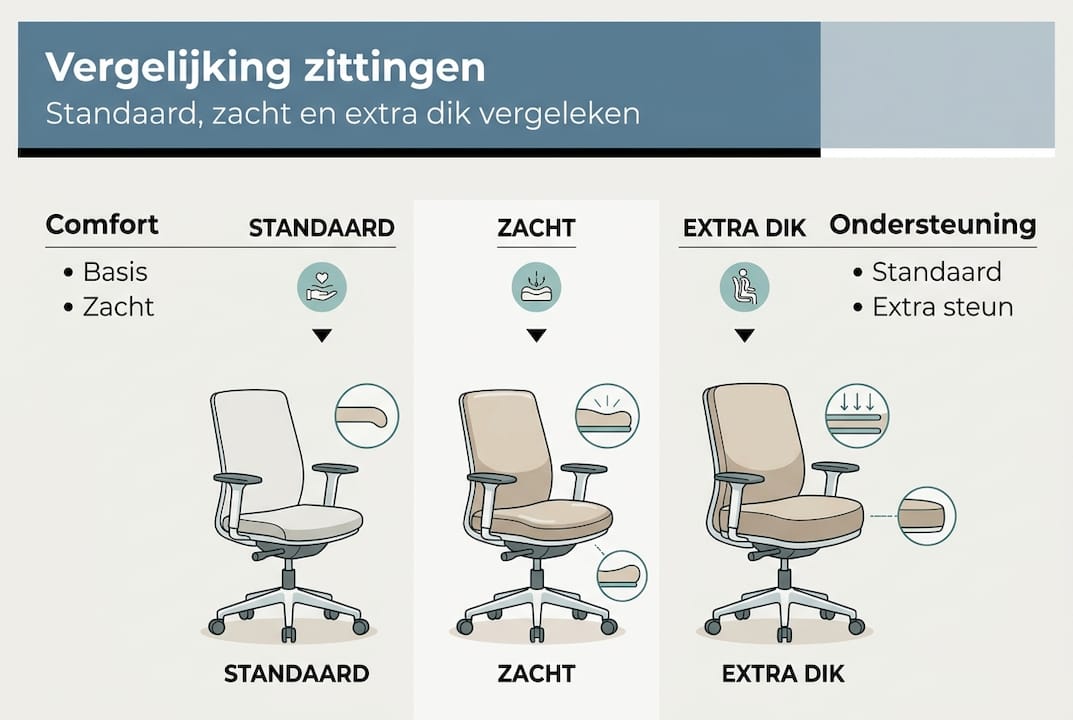 Vergelijking zittingen
Standaard, zacht en extra dik vergeleken

Comfort
• Basis
• Zacht

STANDAARD

ZACHT

EXTRA DIK

Ondersteuning
• Standaard
• Extra steun

STANDAARD

ZACHT

EXTRA DIK