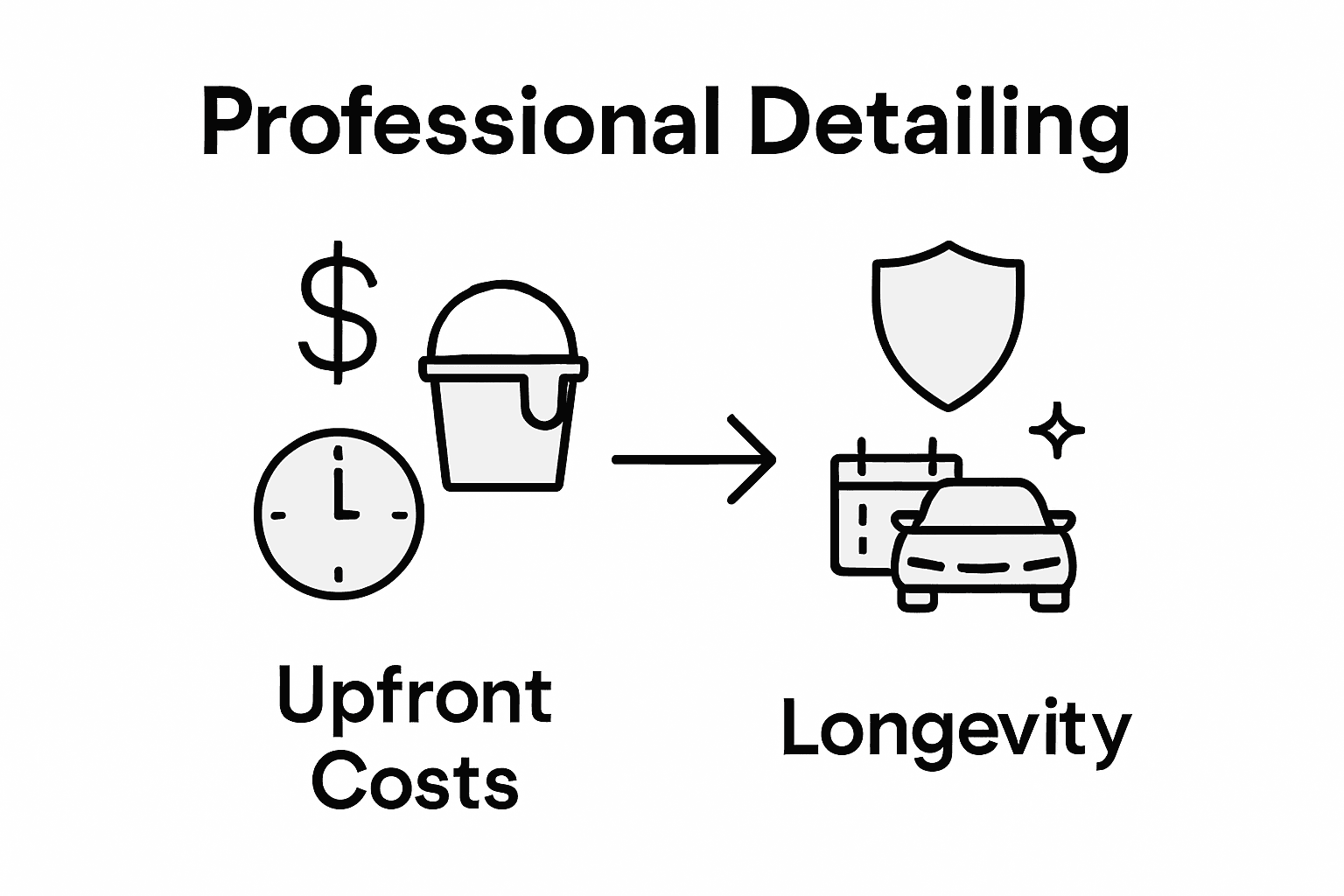 Professional Detailing

$

Upfront Costs

Longevity