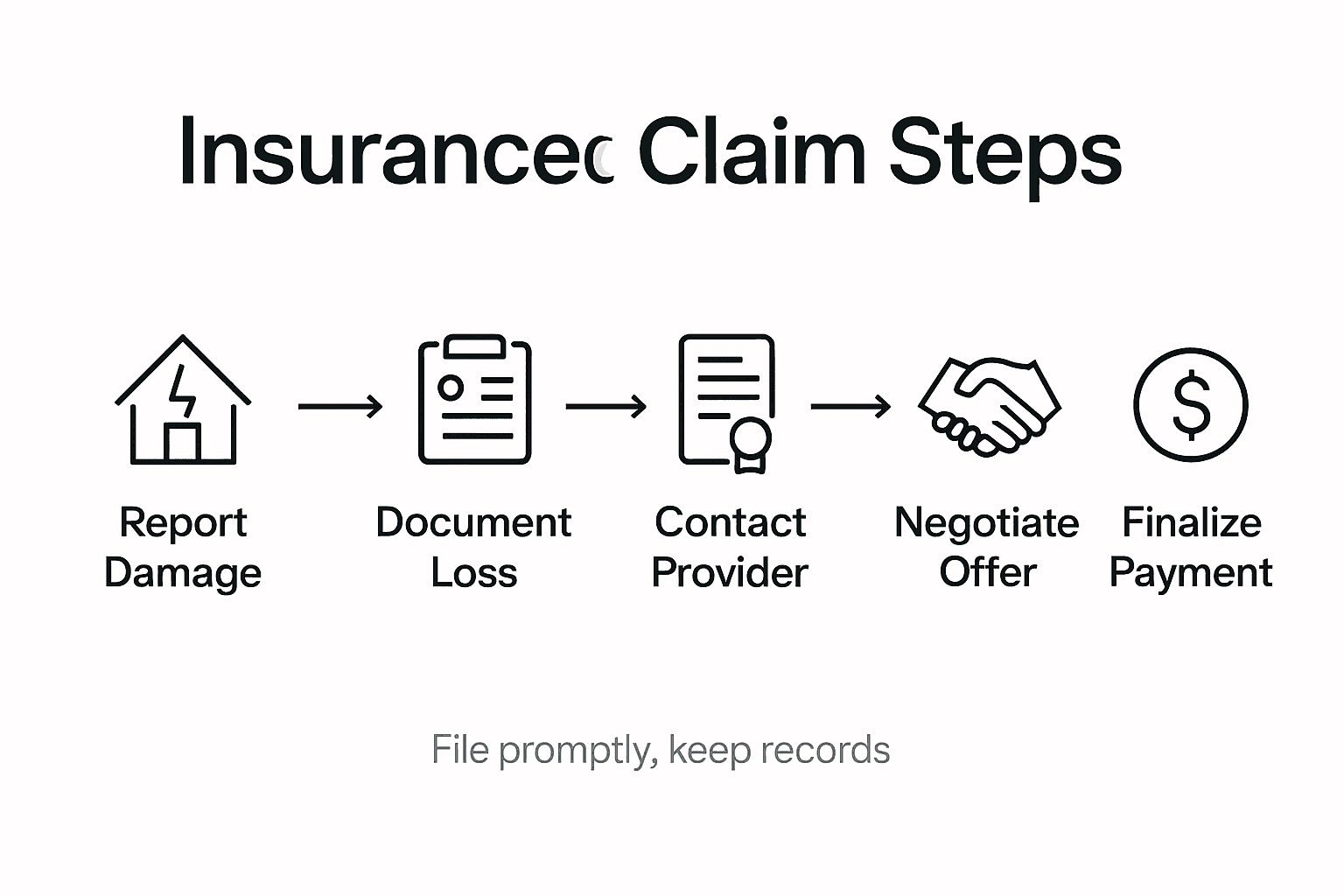 Insurancec Claim Steps

Report Damage

Document Loss

Contact Provider

Negotiate Offer

Finalize Payment

File promptly, keep records