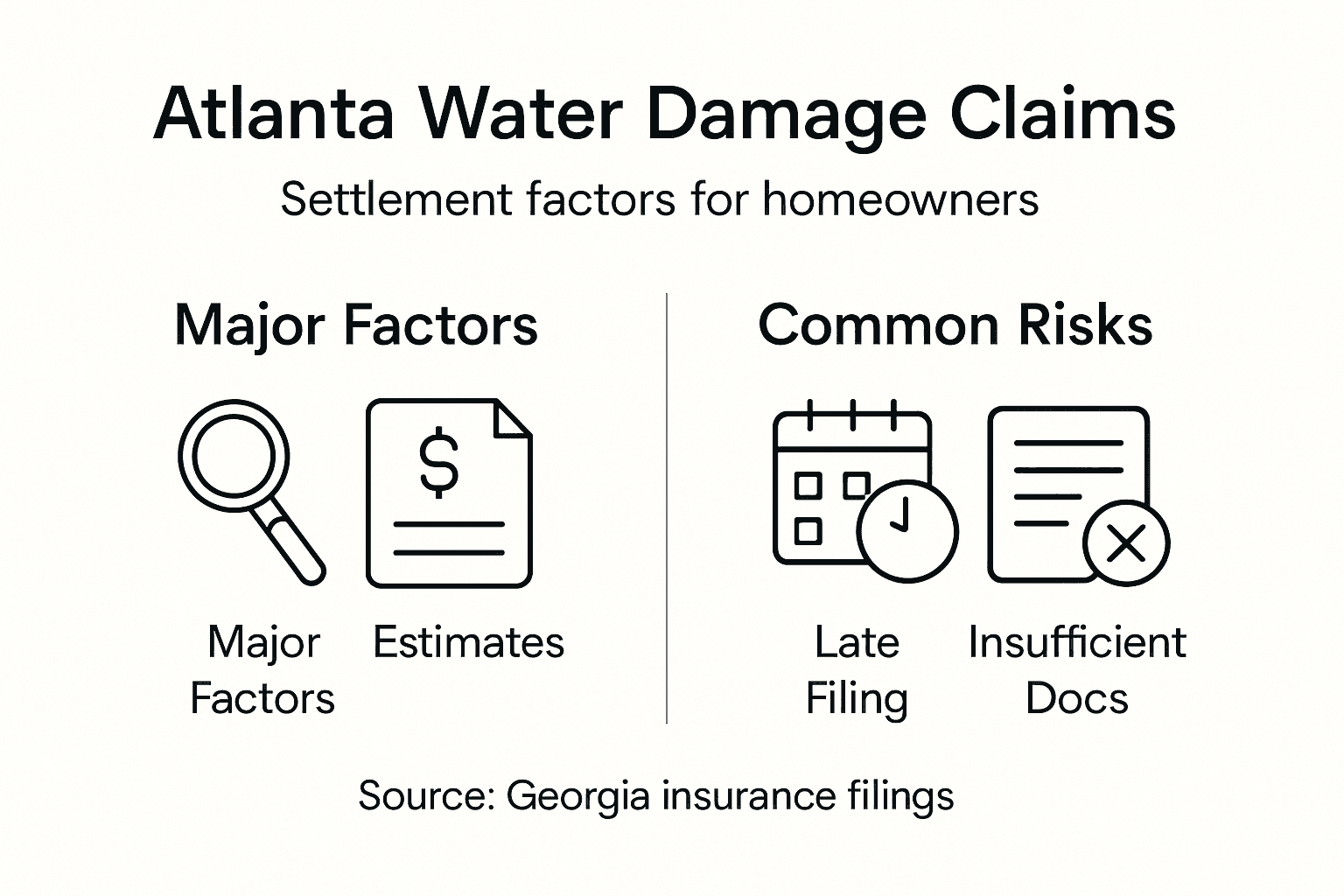 Atlanta Water Damage Claims

Settlement factors for homeowners

Major Factors

$

Major Factors

Estimates

Common Risks

Late Filing

Insufficient Docs

Source: Georgia insurance filings