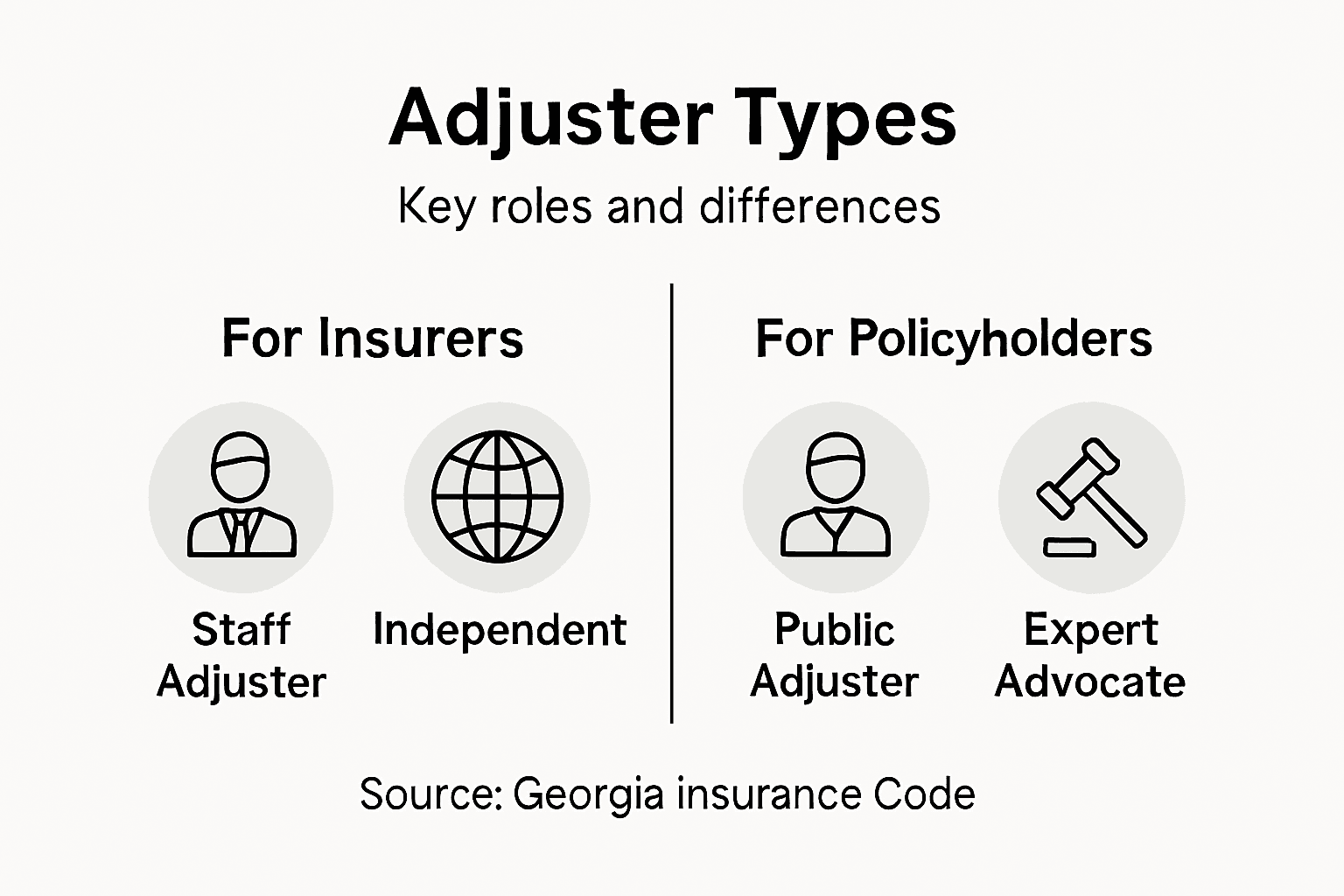 Adjuster Types

Key roles and differences

For Insurers

Staff Adjuster

Independent

For Policyholders

Public Adjuster

Expert Advocate

Source: Georgia insurance Code