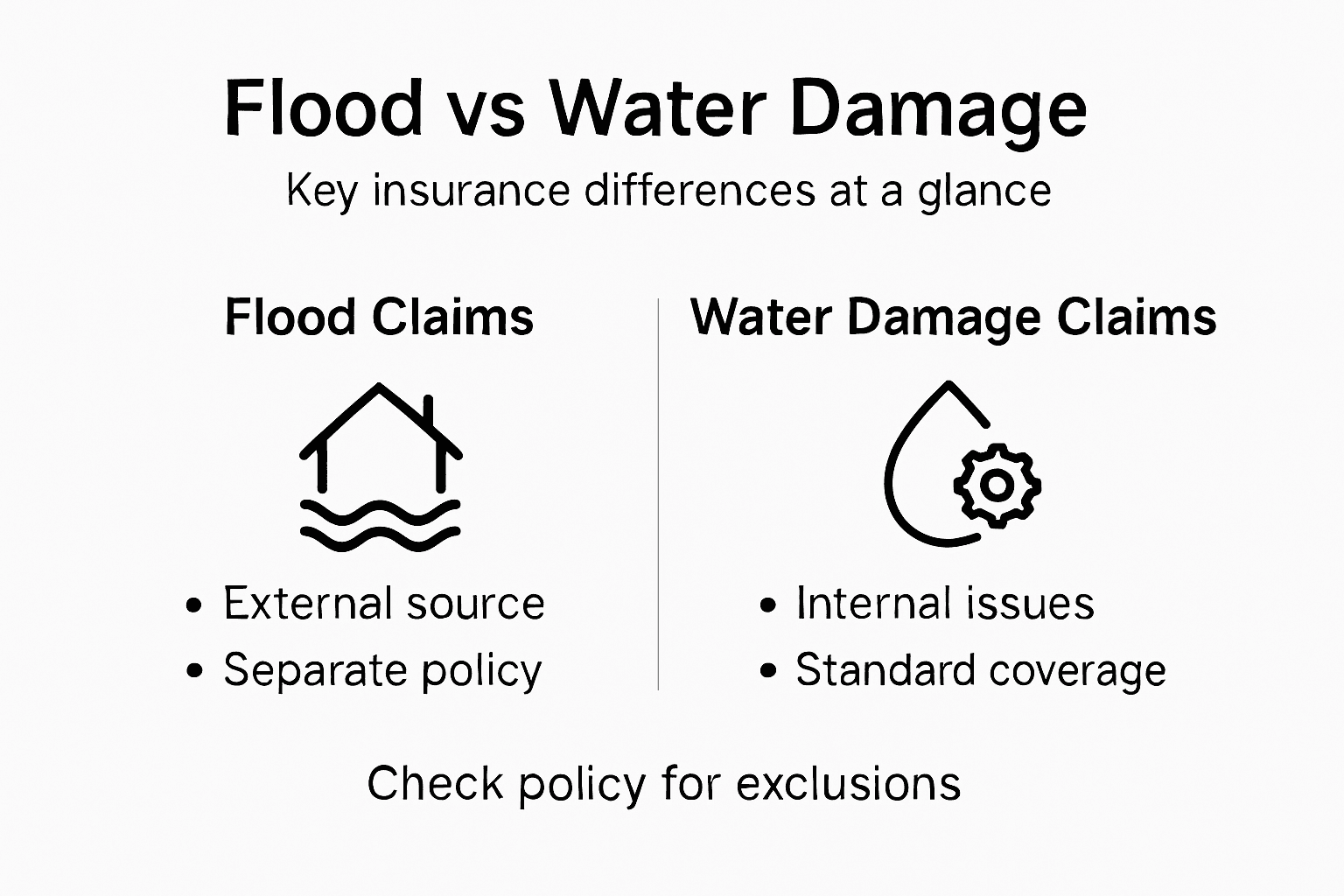 Flood vs Water Damage

Key insurance differences at a glance

Flood Claims

• External source
• Separate policy

Water Damage Claims

• Internal issues
• Standard coverage

Check policy for exclusions