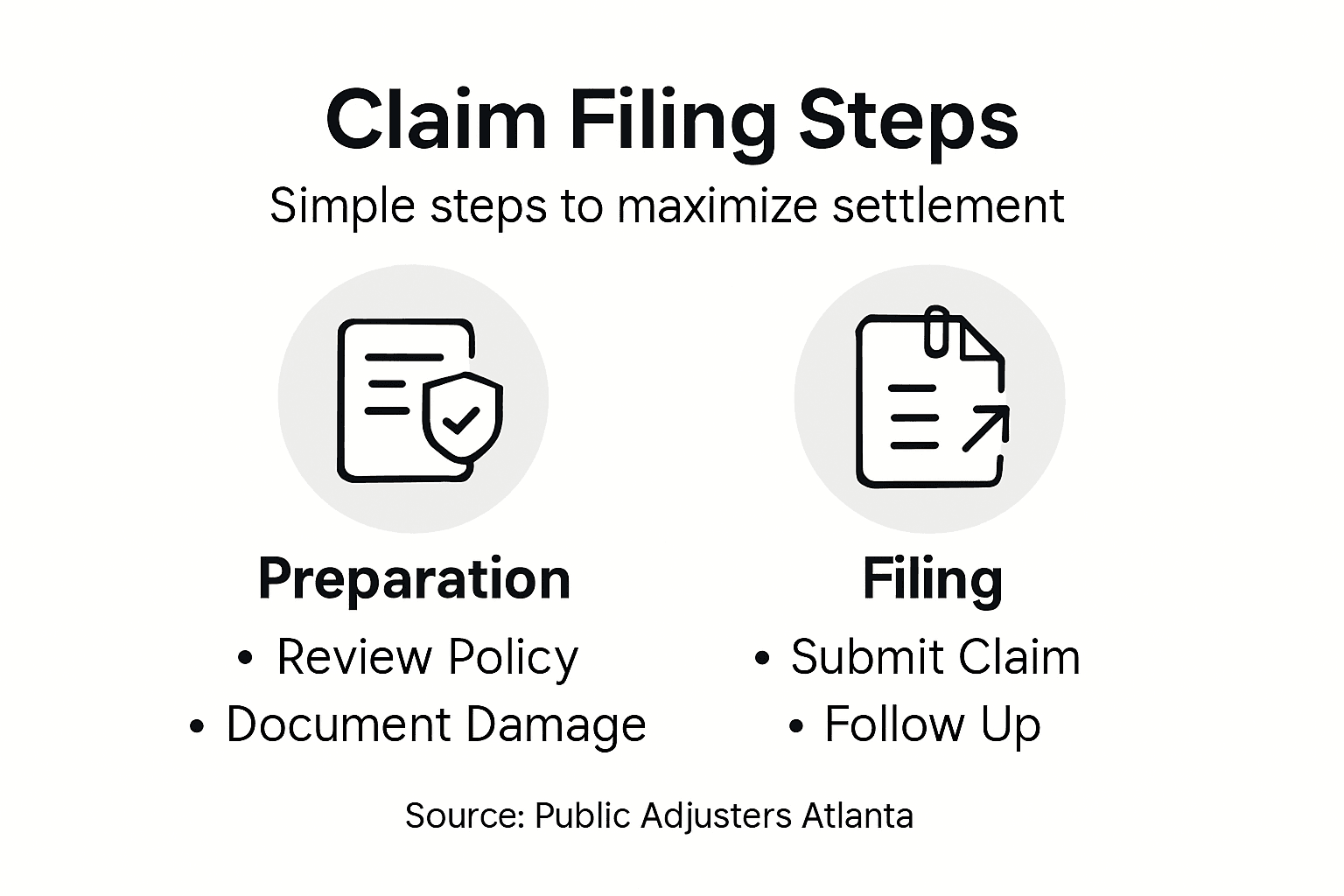 Claim Filing Steps

Simple steps to maximize settlement

Preparation

• Review Policy
• Document Damage

Filing

• Submit Claim
• Follow Up

Source: Public Adjusters Atlanta