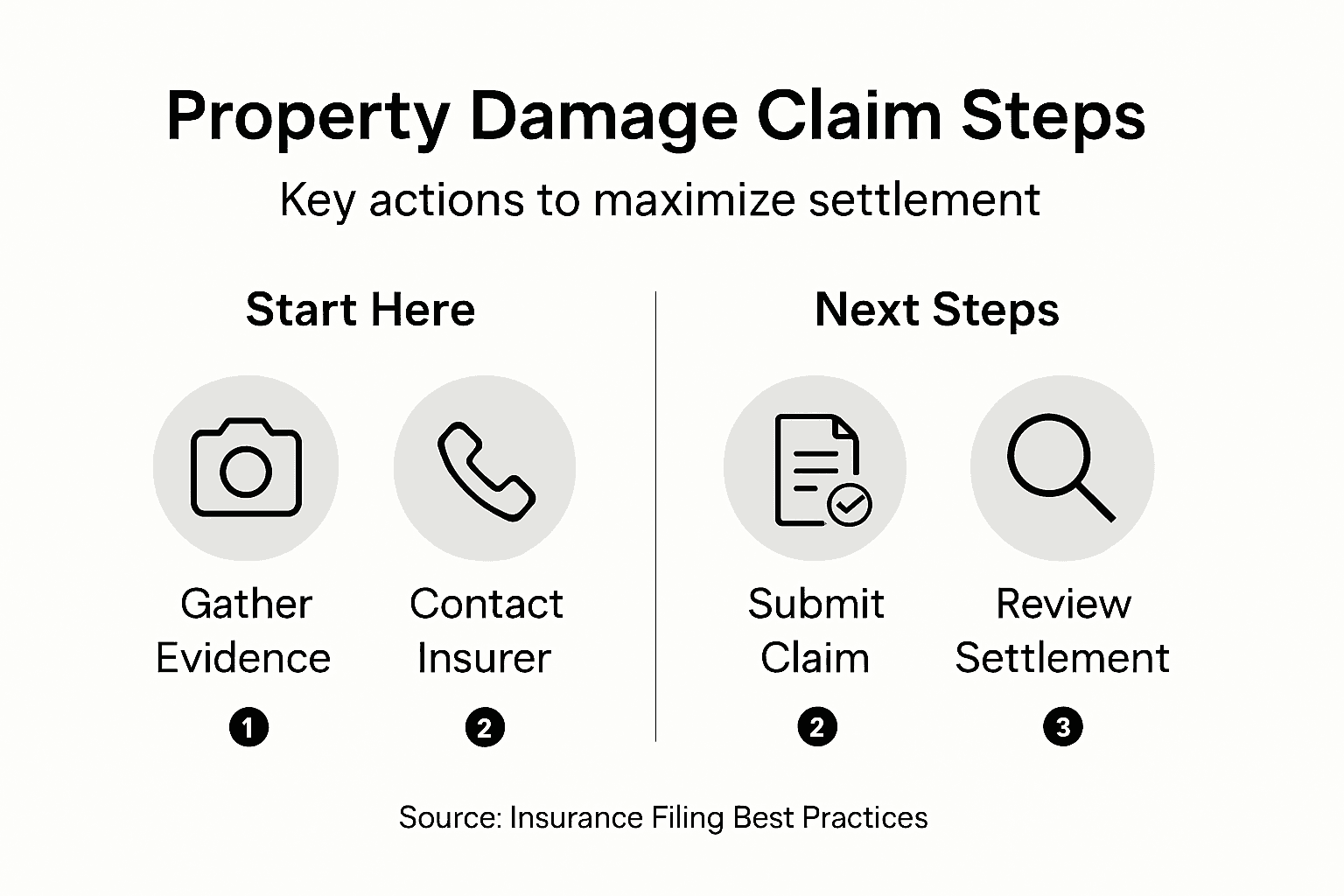 Property Damage Claim Steps

Key actions to maximize settlement

Start Here

Gather Evidence

1

Contact Insurer

2

Next Steps

Submit Claim

2

Review Settlement

3

Source: Insurance Filing Best Practices