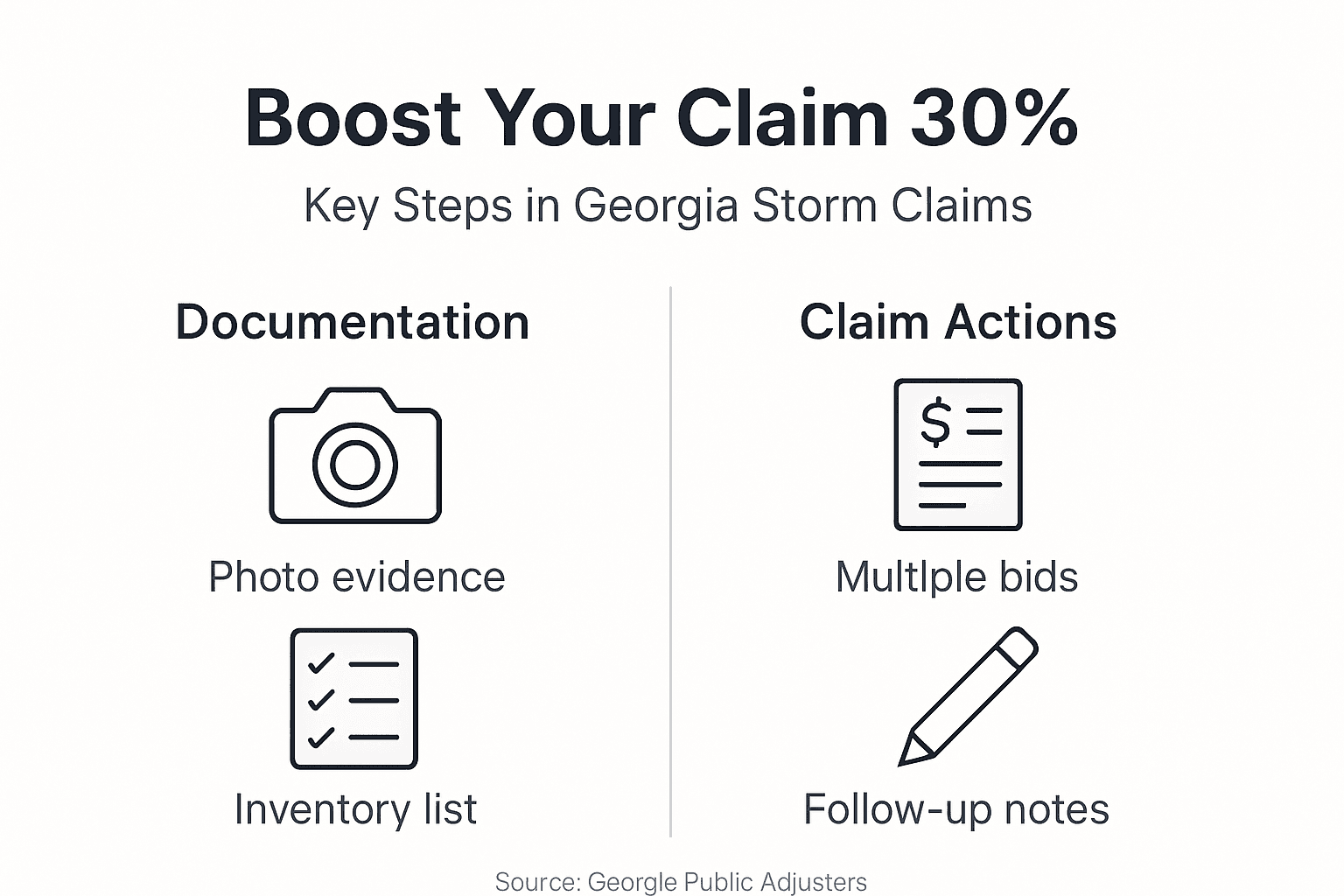 Boost Your Claim 30%

Key Steps in Georgia Storm Claims

Documentation

Photo evidence

Inventory list

Claim Actions

$

Multlple bids

Follow-up notes

Source: Georgle Public Adjusters