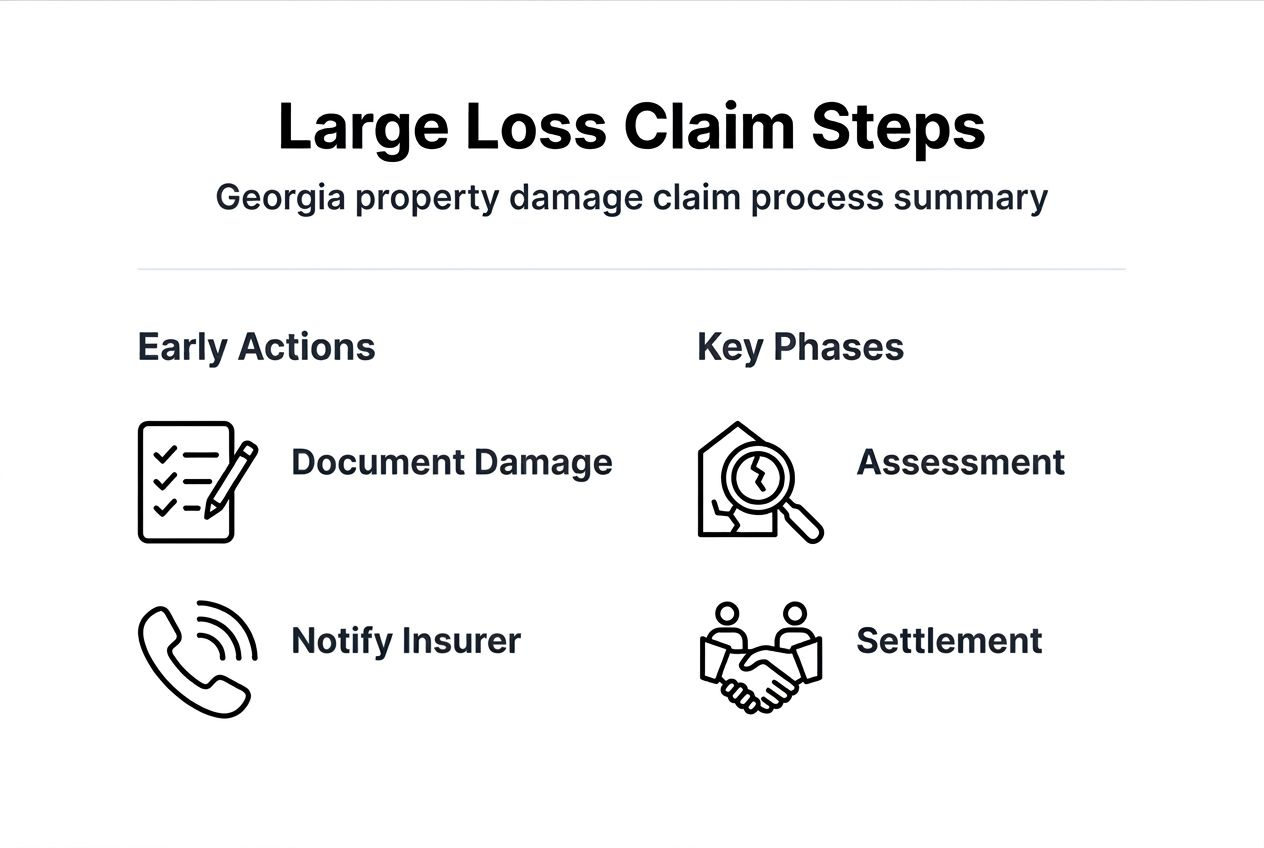 Large Loss Claim Steps

Georgia property damage claim process summary

Early Actions

Document Damage

Notify Insurer

Key Phases

Assessment

Settlement