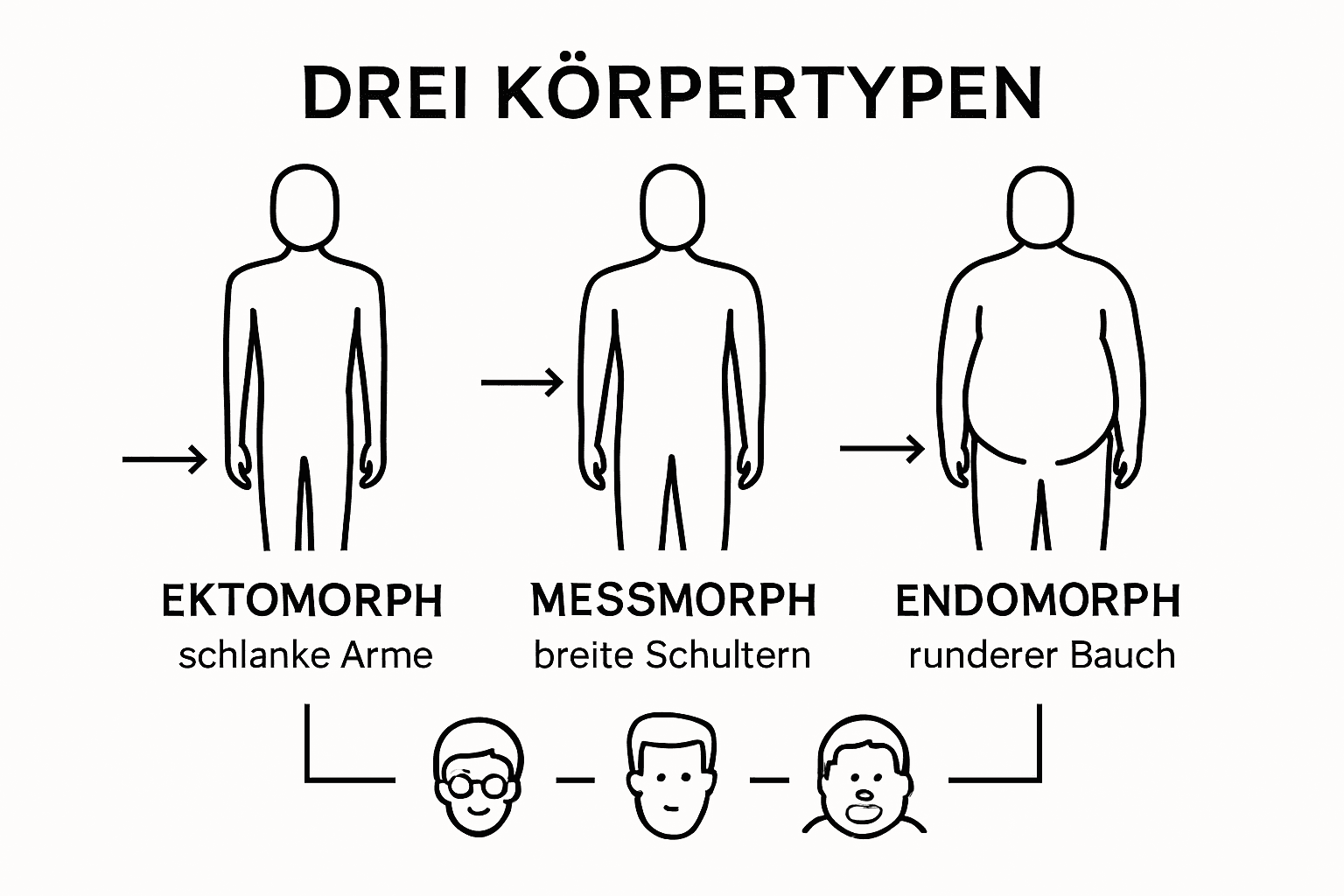 DREI KÖRPERTYPEN

EKTOMORPH
schlanke Arme

MESSMORPH
breite Schultern

ENDOMORPH
runderer Bauch