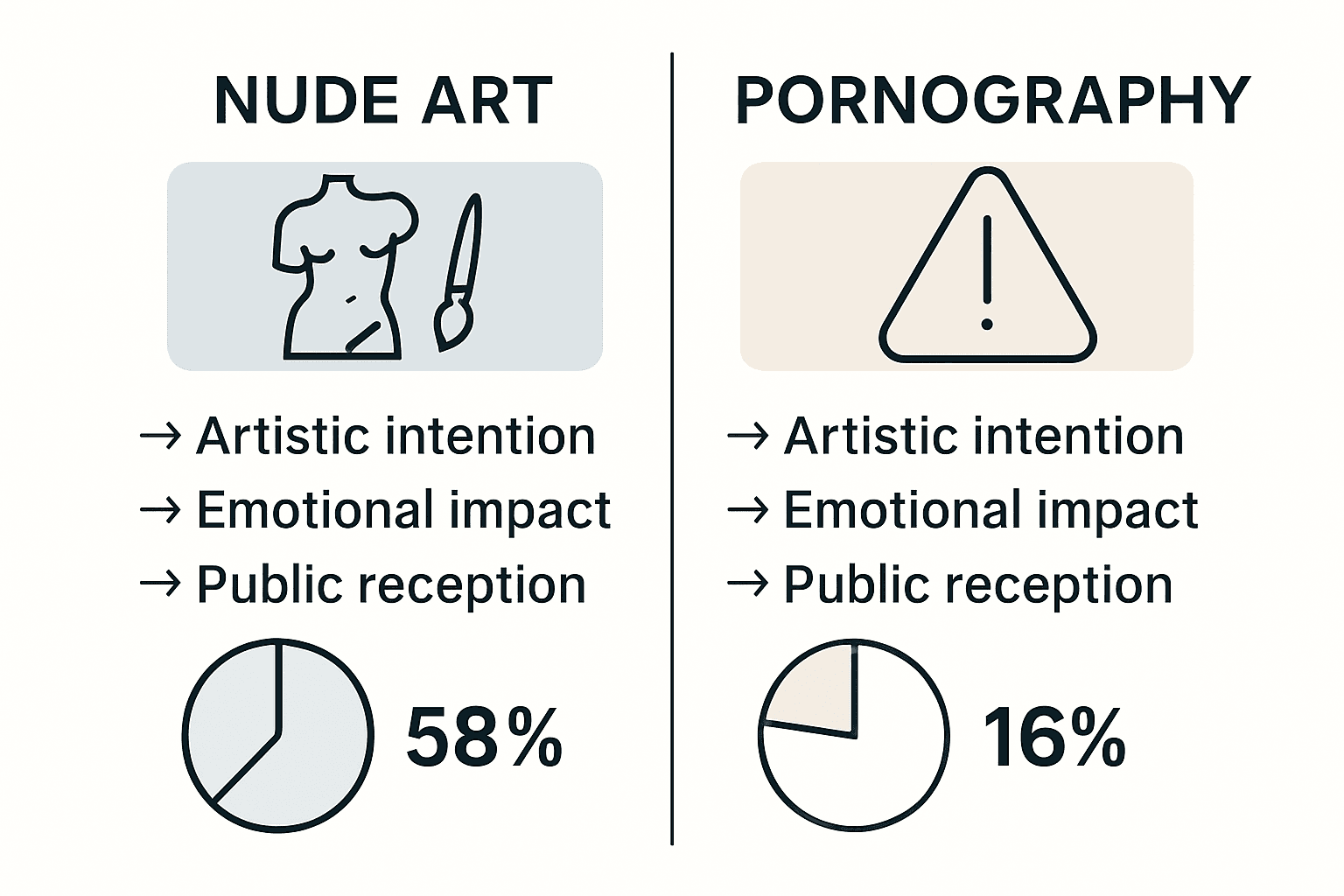 NUDE ART

→ Artistic intention
→ Emotional impact
→ Public reception

58%

PORNOGRAPHY

→ Artistic intention
→ Emotional impact
→ Public reception

16%