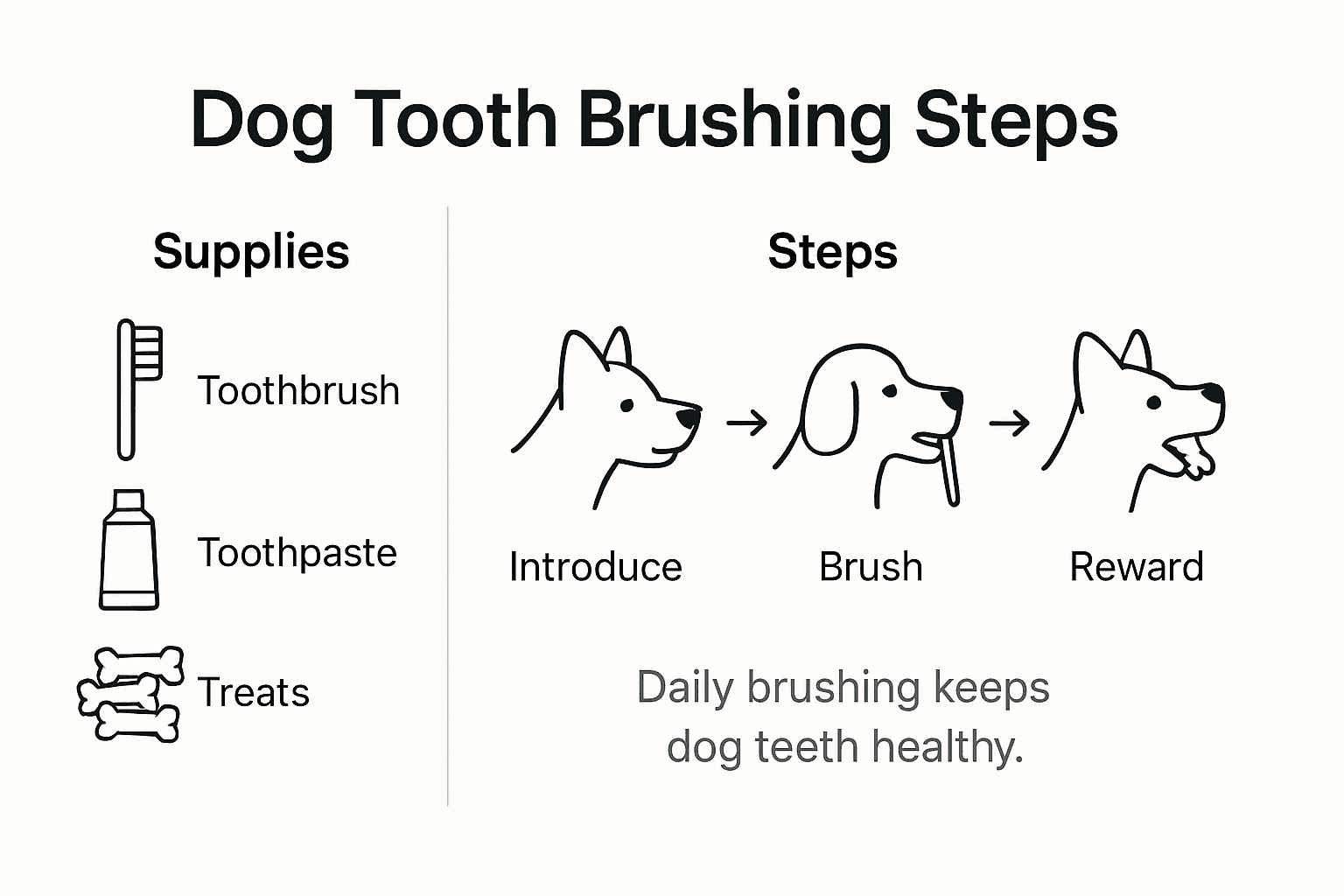 Dog Tooth Brushing Steps

Supplies

Toothbrush

Toothpaste

Treats

Steps

Introduce → Brush → Reward

Daily brushing keeps dog teeth healthy.