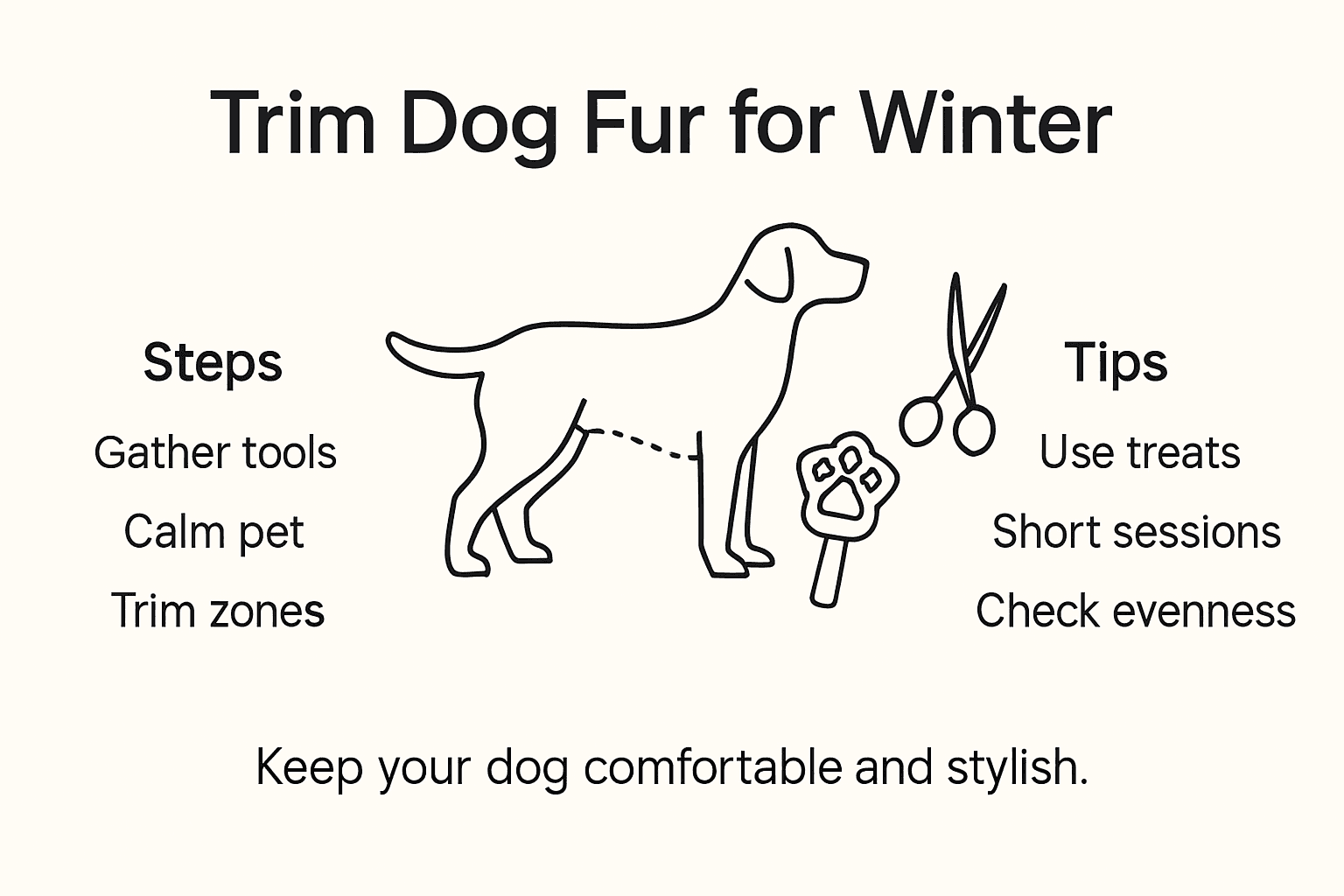 Trim Dog Fur for Winter

Steps

Gather tools

Calm pet

Trim zones

Tips

Use treats

Short sessions

Check evenness

Keep your dog comfortable and stylish.