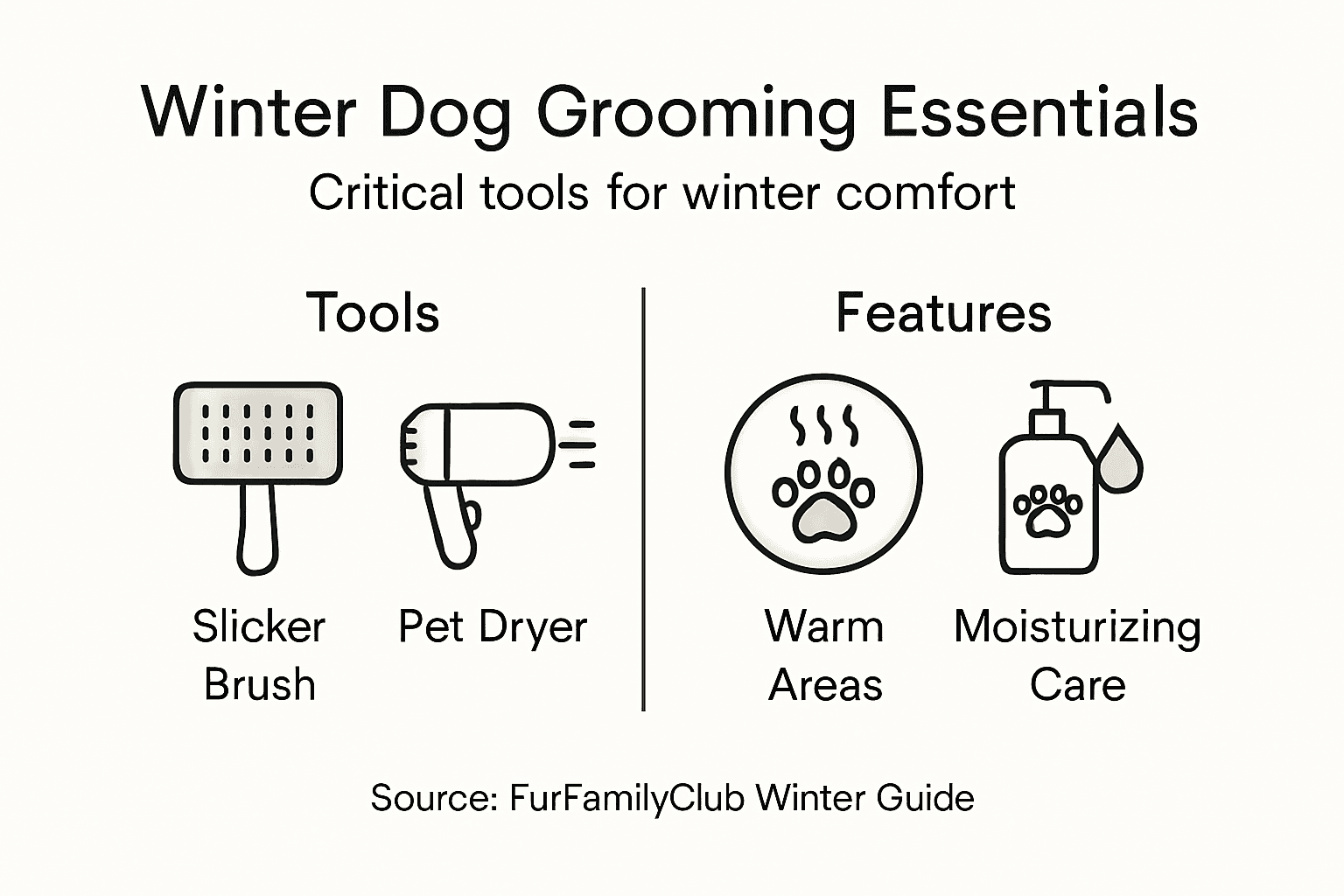 Winter Dog Grooming Essentials

Critical tools for winter comfort

Tools

Slicker Brush

Pet Dryer

Features

Warm Areas

Moisturizing Care

Source: FurFamilyClub Winter Guide