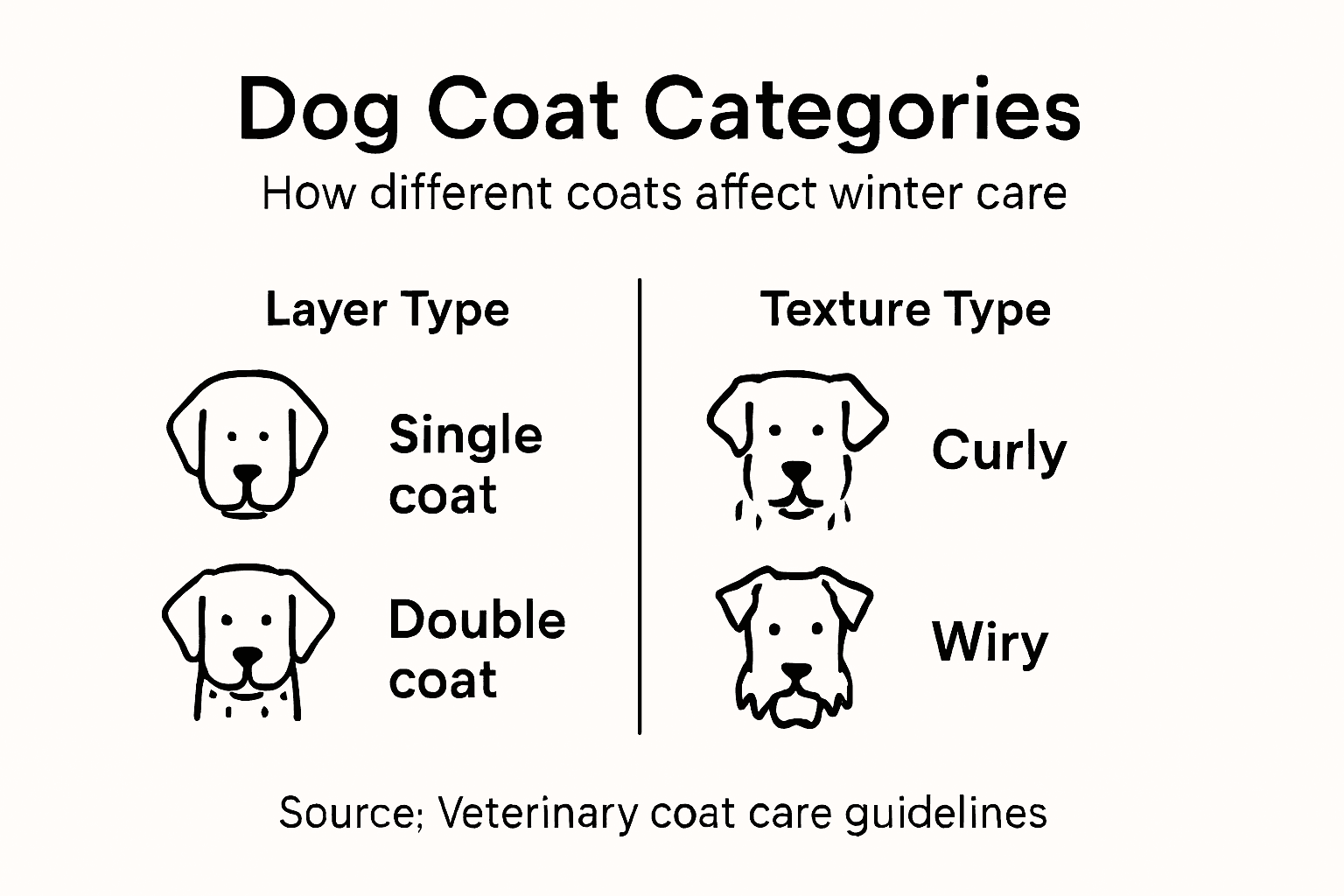 Dog Coat Categories

How different coats affect winter care

Layer Type

Single coat

Double coat

Texture Type

Curly

Wiry

Source; Veterinary coat care guidelines