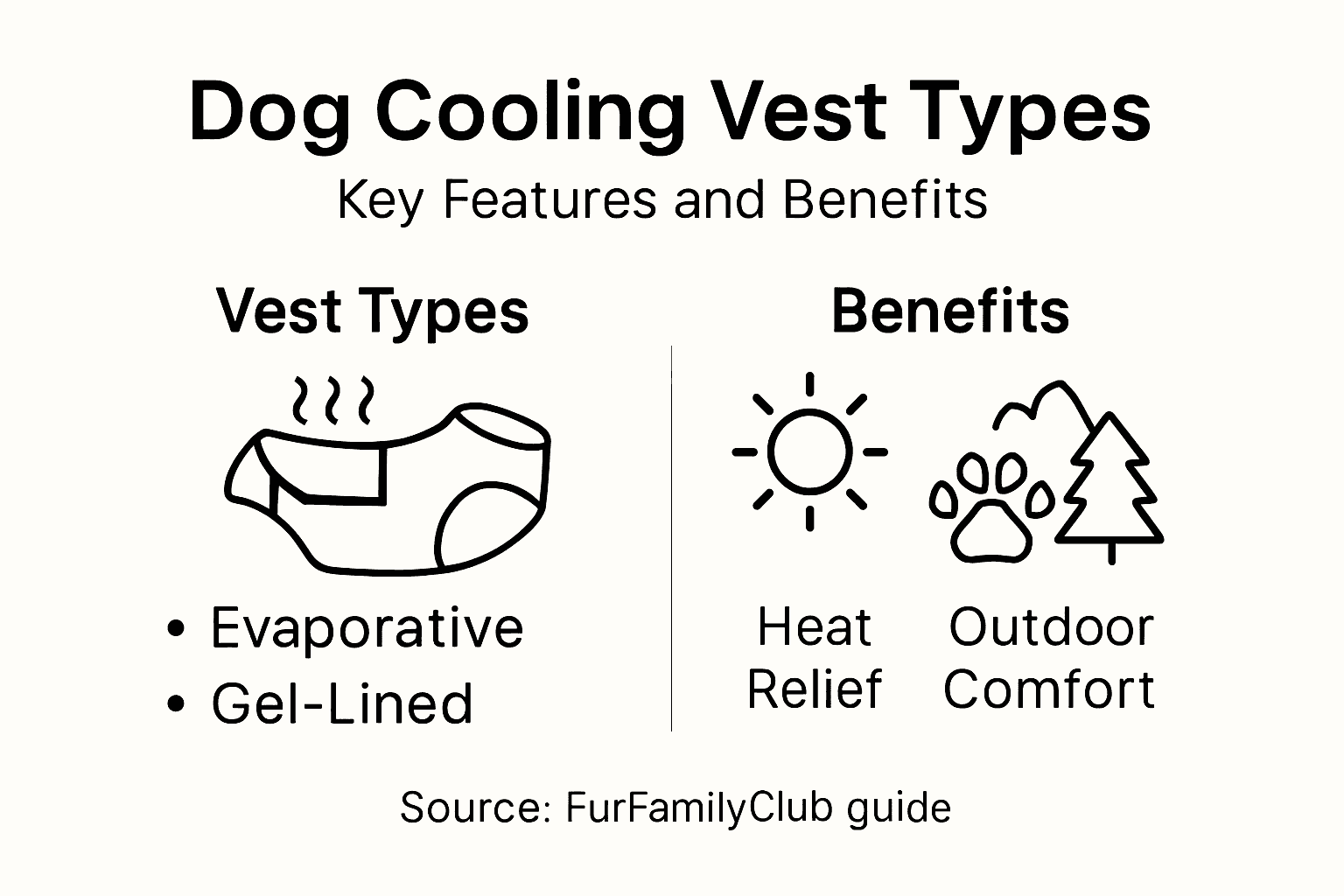 Dog Cooling Vest Types

Key Features and Benefits

Vest Types

• Evaporative
• Gel-Lined

Benefits

Heat Relief

Outdoor Comfort

Source: FurFamilyClub guide