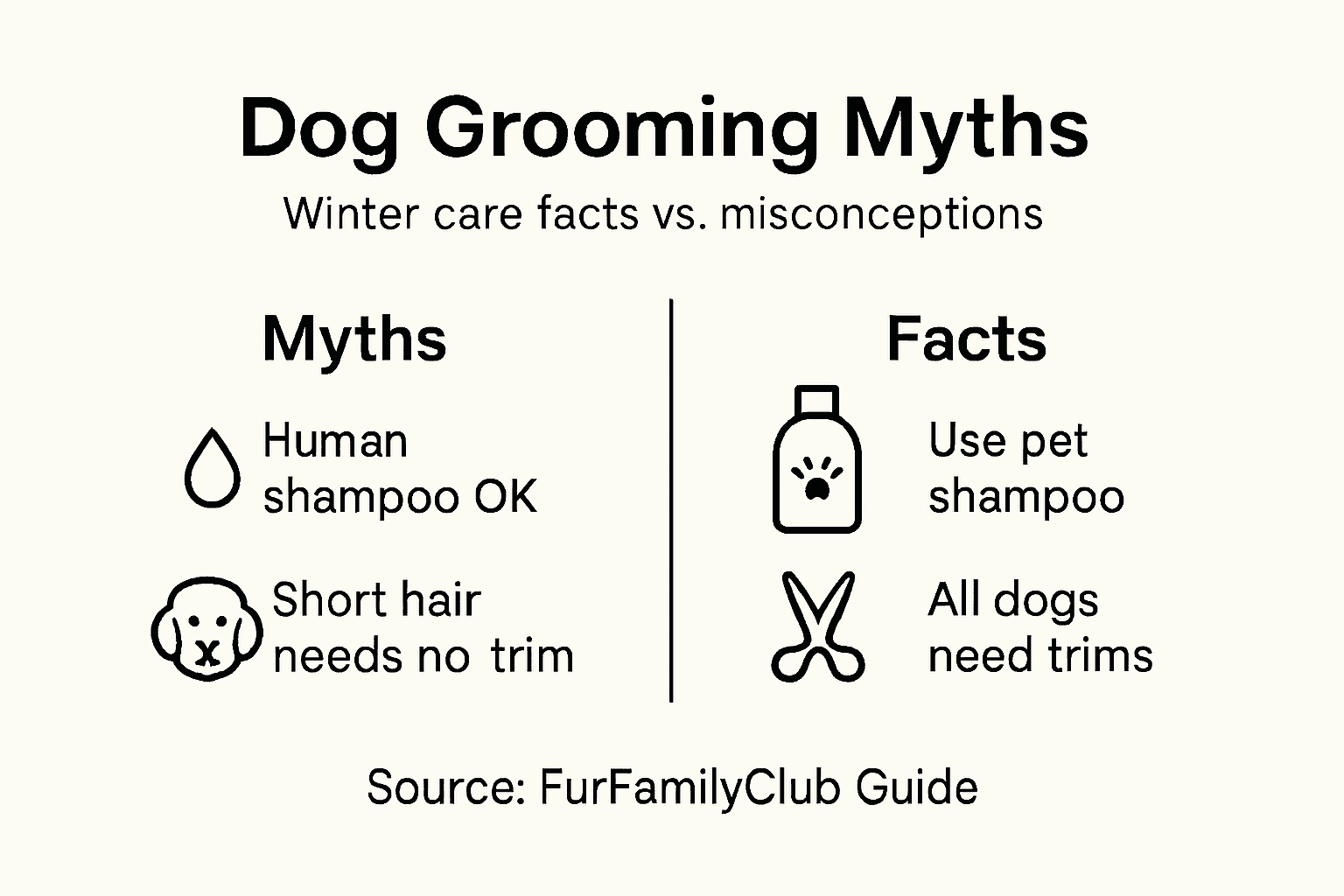 Dog Grooming Myths

Winter care facts vs. misconceptions

Myths

Human shampoo OK

Short hair needs no trim

Facts

Use pet shampoo

All dogs need trims

Source: FurFamilyClub Guide