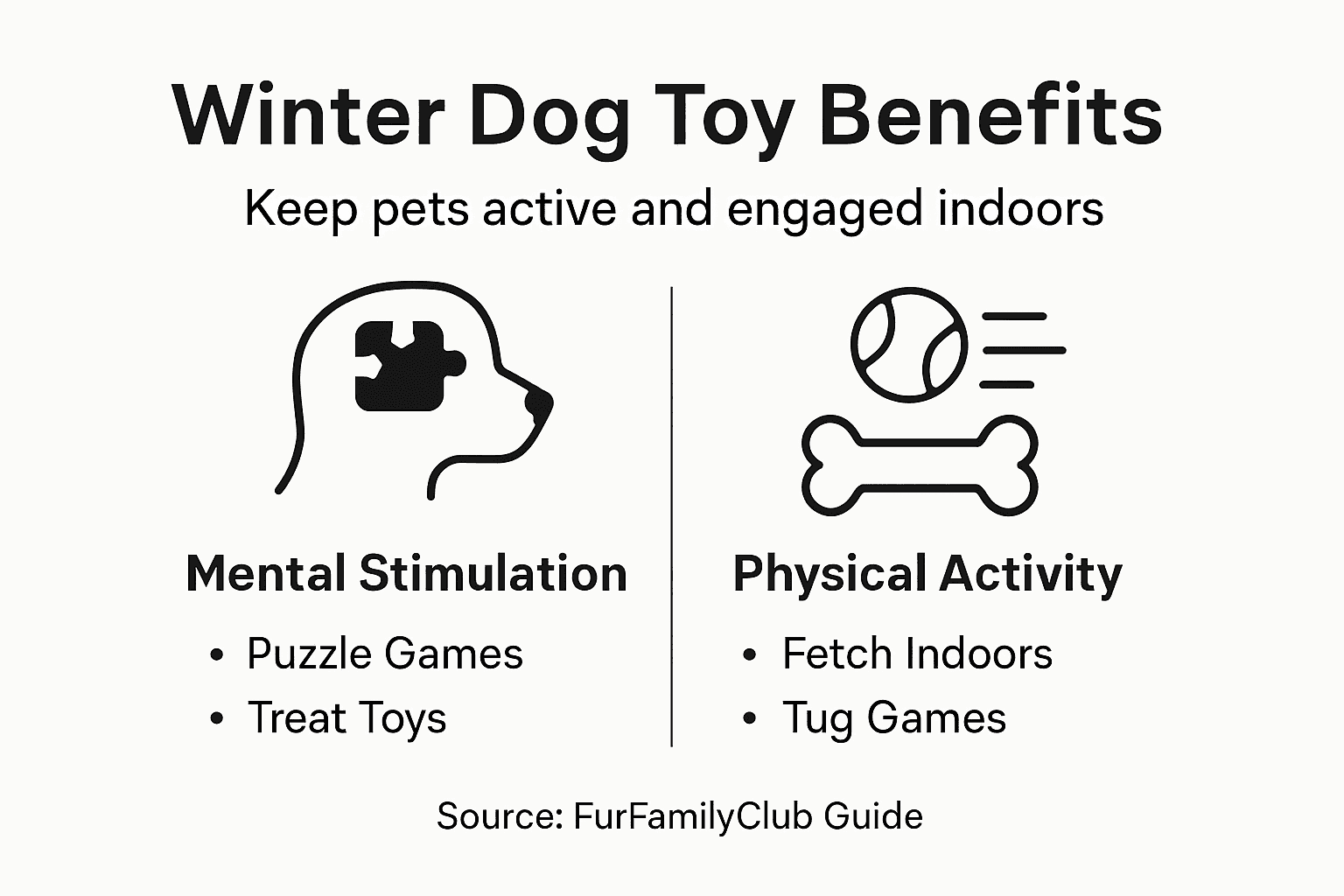 Winter Dog Toy Benefits

Keep pets active and engaged indoors

Mental Stimulation

• Puzzle Games
• Treat Toys

Physical Activity

• Fetch Indoors
• Tug Games

Source: FurFamilyClub Guide