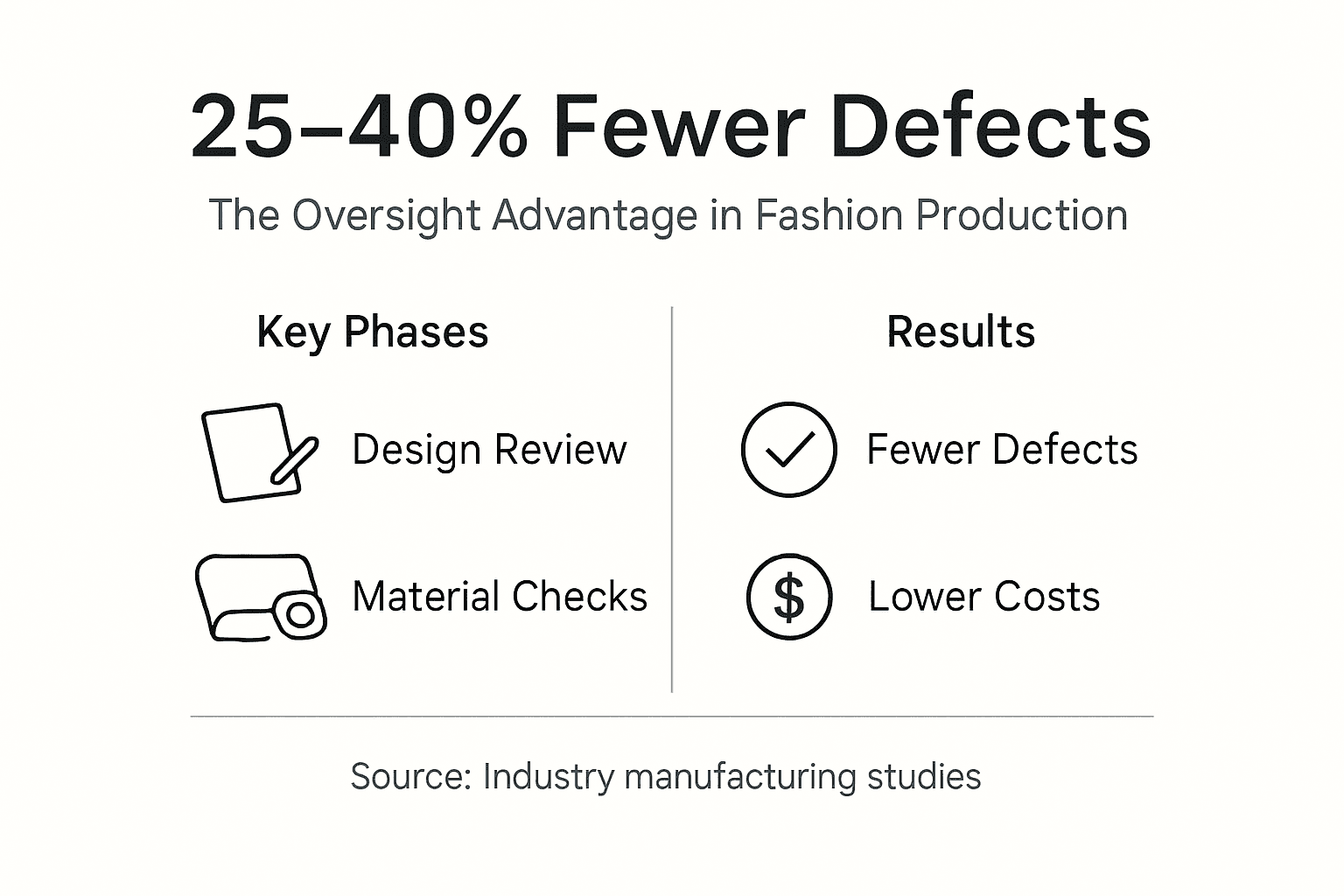 25–40% Fewer Defects

The Oversight Advantage in Fashion Production

Key Phases

Design Review

Material Checks

Results

Fewer Defects

$

Lower Costs

Source: Industry manufacturing studies