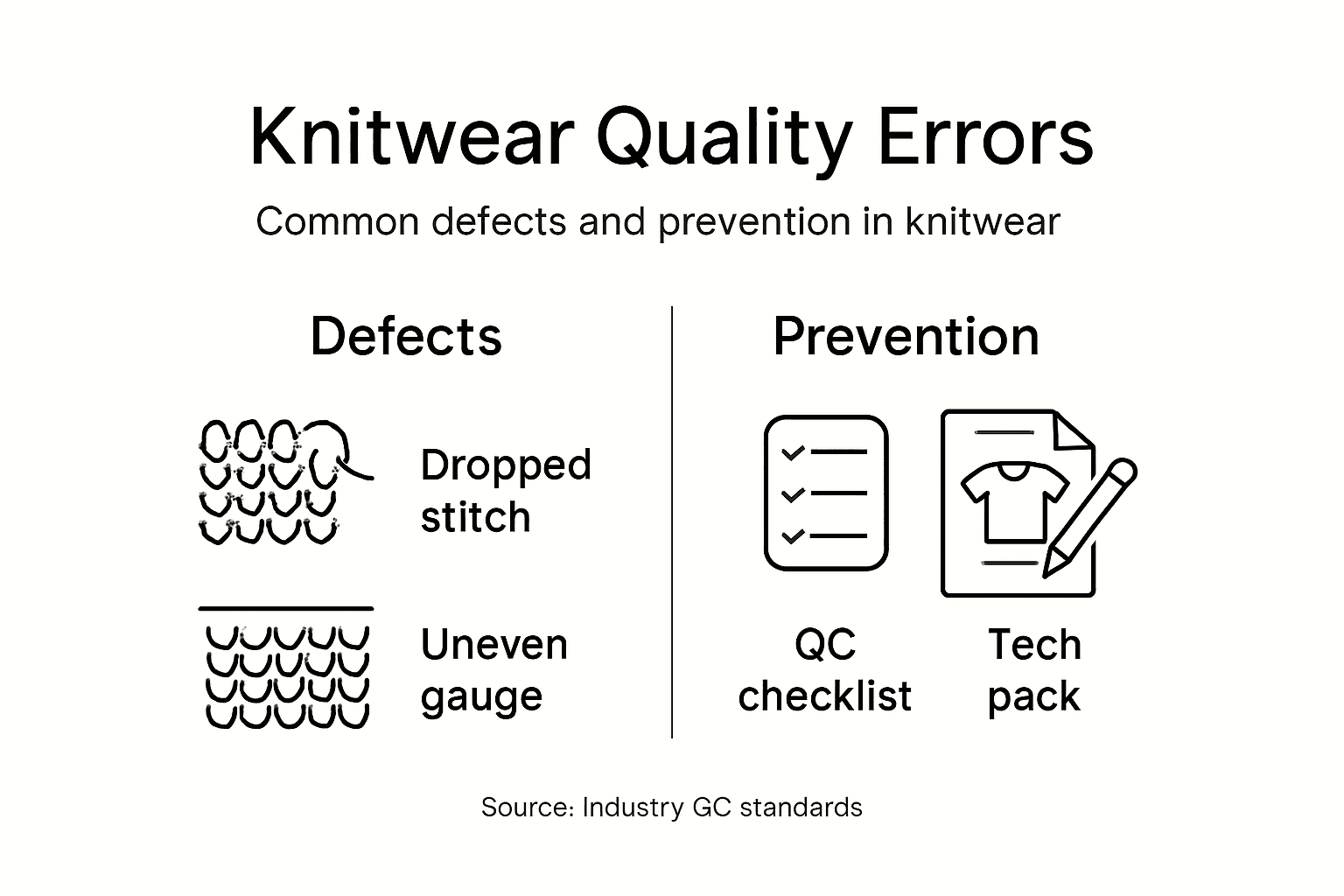 Knitwear Quality Errors

Common defects and prevention in knitwear

Defects

Dropped stitch

Uneven gauge

Prevention

QC checklist

Tech pack

Source: Industry GC standards