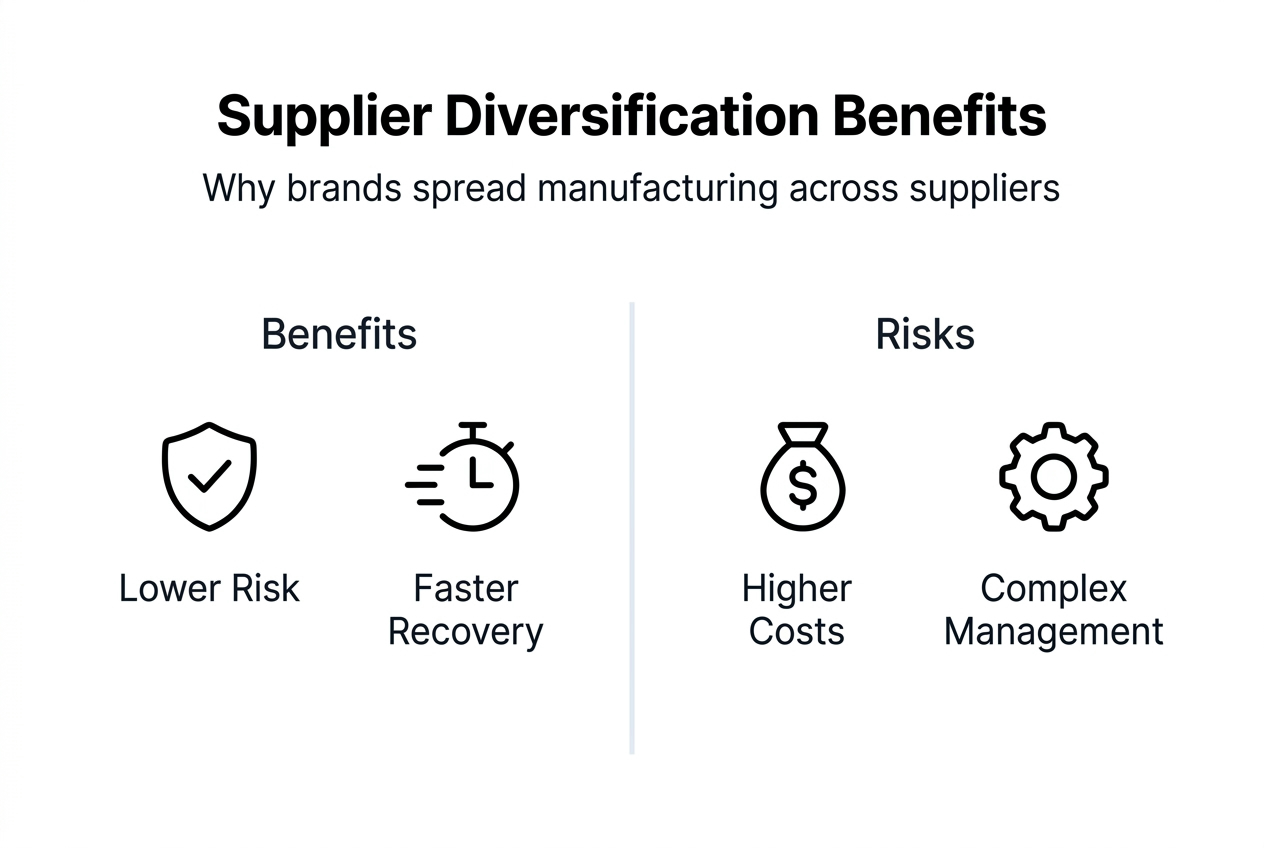 Supplier Diversification Benefits

Why brands spread manufacturing across suppliers

Benefits

Lower Risk

Faster Recovery

Risks

Higher Costs

Complex Management