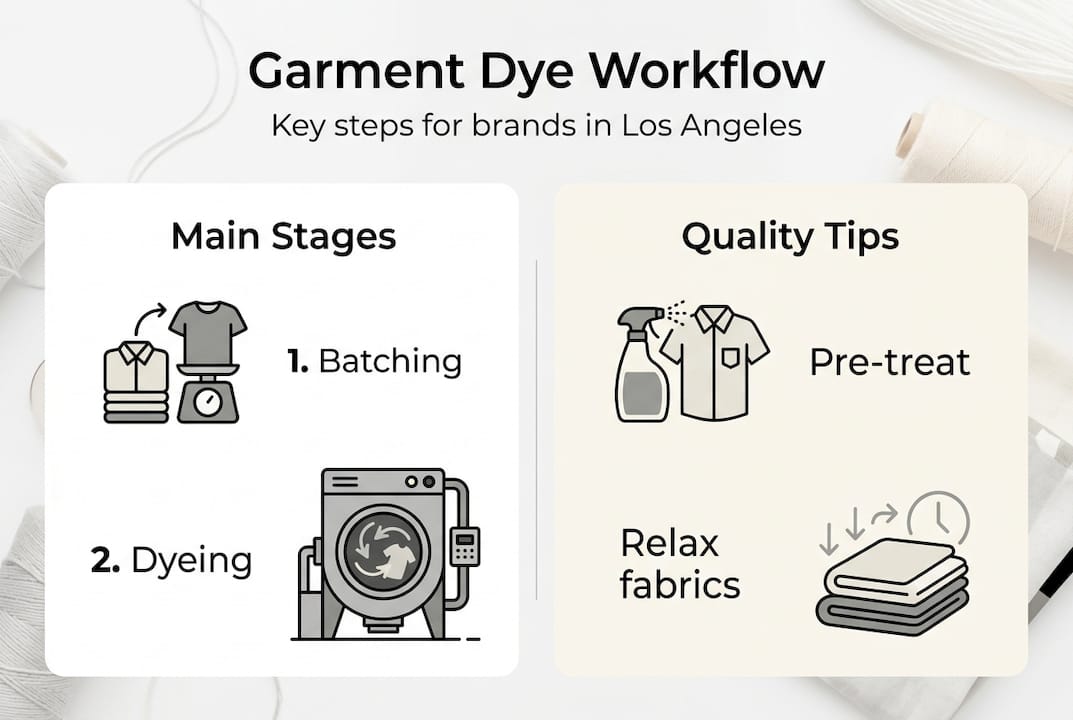 Garment Dye Workflow

Key steps for brands in Los Angeles

Main Stages

1. Batching

2. Dyeing

Quality Tips

Pre-treat

Relax fabrics