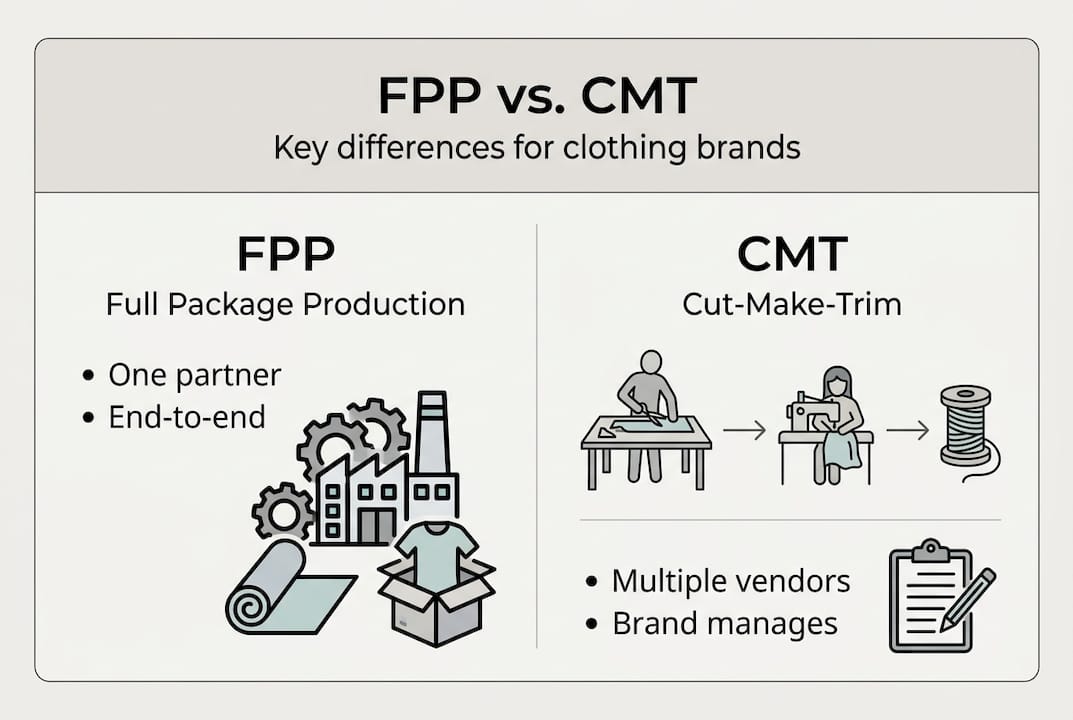 FPP vs. CMT
Key differences for clothing brands

FPP
Full Package Production

• One partner
• End-to-end

CMT
Cut-Make-Trim

• Multiple vendors
• Brand manages