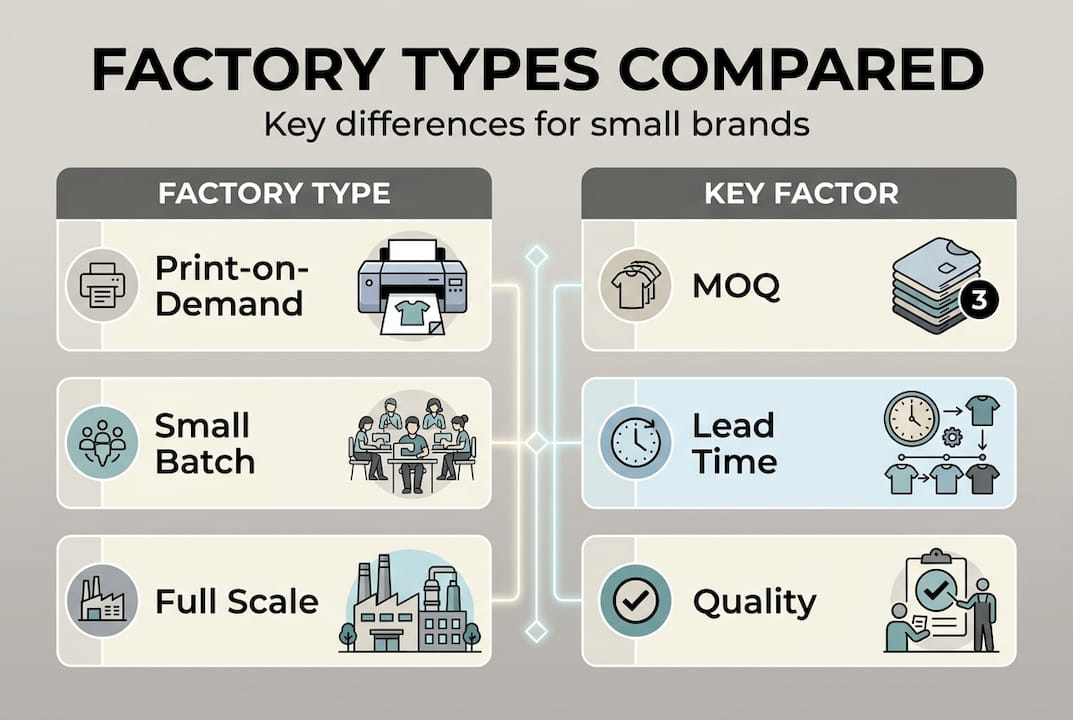 FACTORY TYPES COMPARED

Key differences for small brands

FACTORY TYPE

Print-on-Demand

Small Batch

Full Scale

KEY FACTOR

MOQ

3

Lead Time

Quality