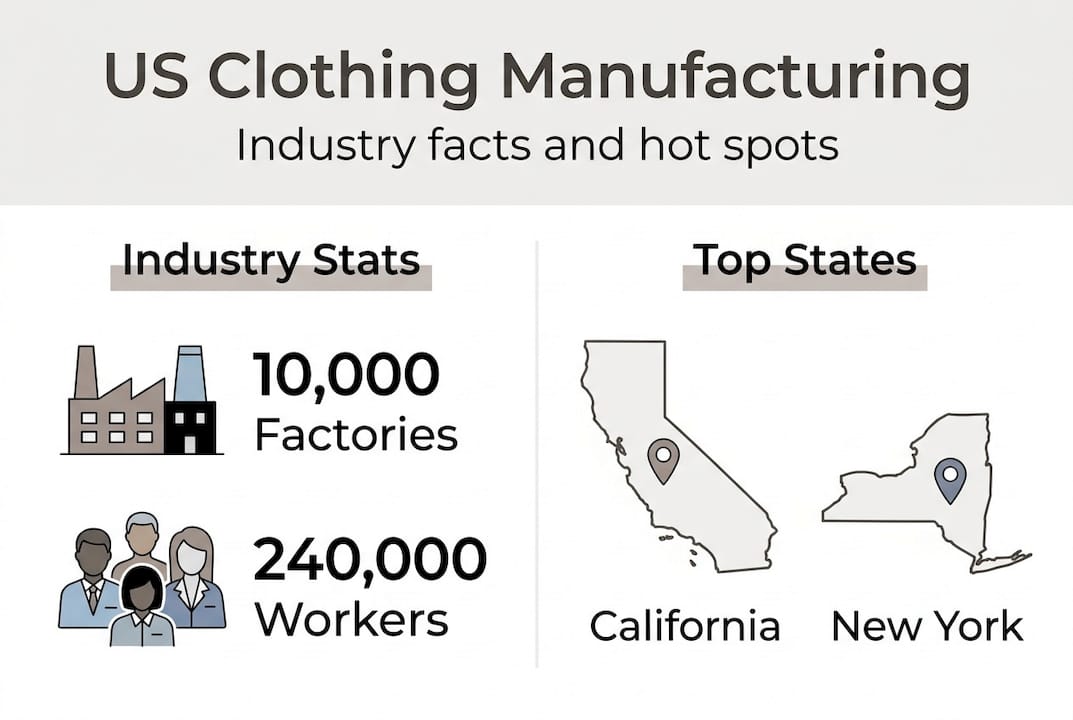 US Clothing Manufacturing
Industry facts and hot spots

Industry Stats

10,000
Factories

240,000
Workers

Top States

California

New York