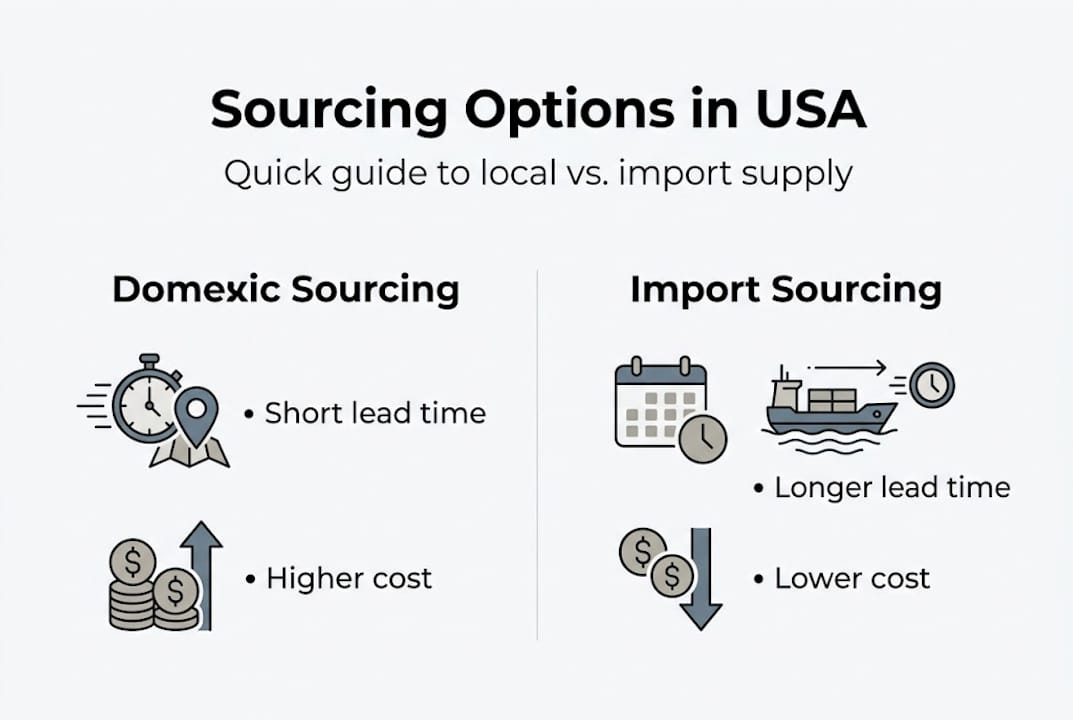 Sourcing Options in USA

Quick guide to local vs. import supply

Domexic Sourcing

• Short lead time

• Higher cost

Import Sourcing

• Longer lead time

• Lower cost