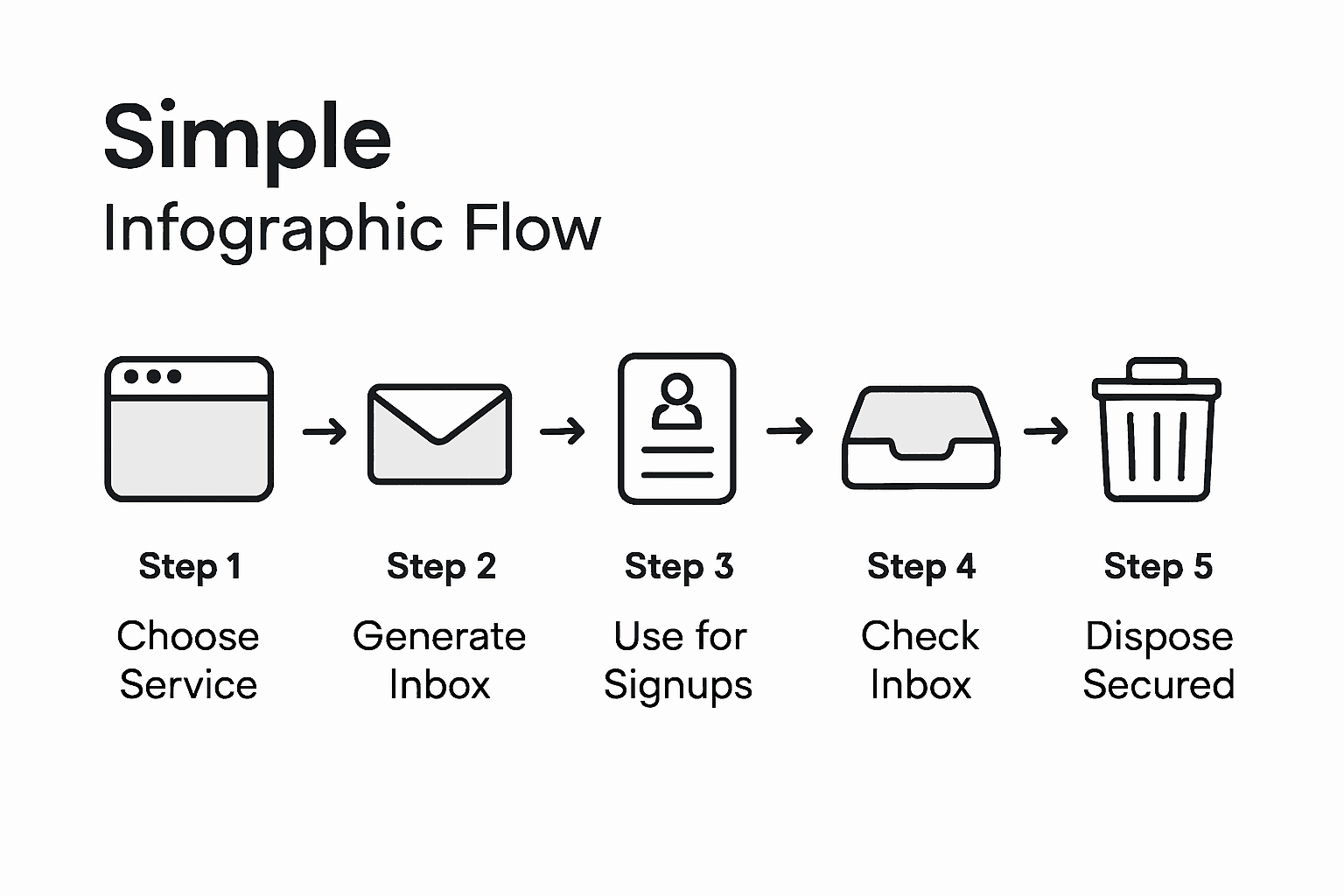 Simple

Infographic Flow

Step 1

Choose Service

Step 2

Generate Inbox

Step 3

Use for Signups

Step 4

Check Inbox

Step 5

Dispose Secured