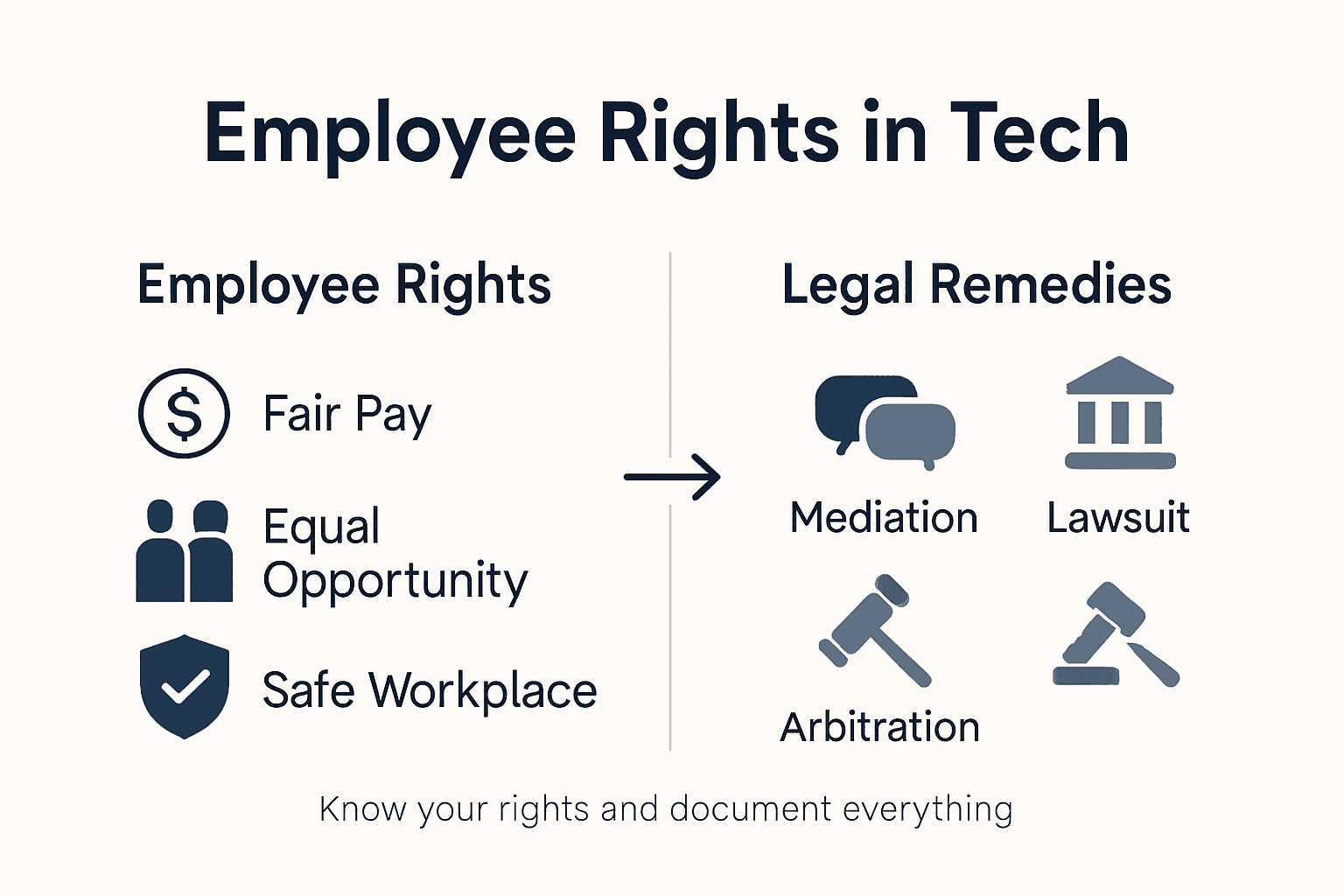 Employee Rights in Tech

Employee Rights

Fair Pay

Equal Opportunity

Safe Workplace

Legal Remedies

Mediation

Lawsuit

Arbitration

Know your rights and document everything