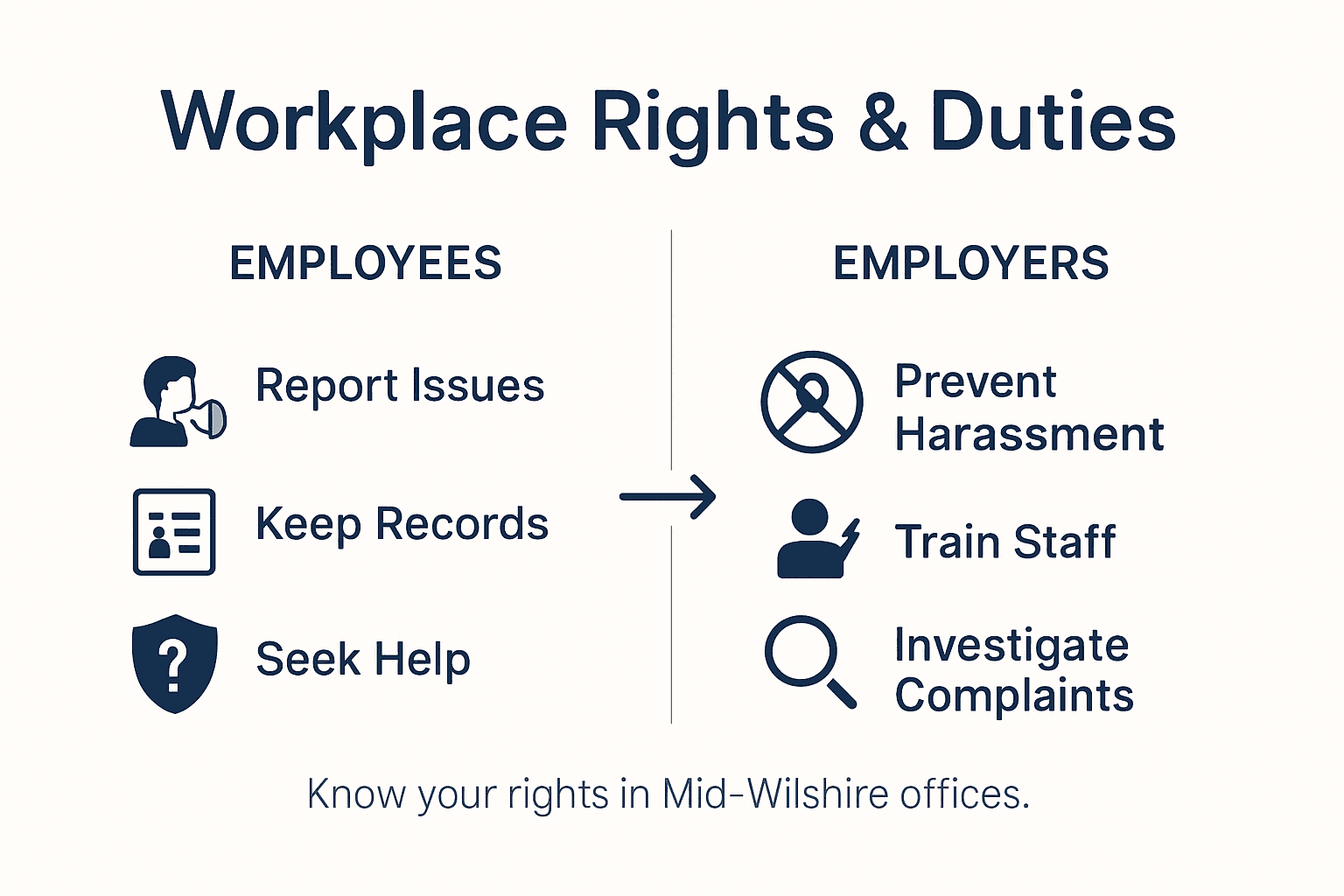 Workplace Rights & Duties

EMPLOYEES

Report Issues

Keep Records

Seek Help

EMPLOYERS

Prevent Harassment

Train Staff

Investigate Complaints

Know your rights in Mid-Wilshire offices.