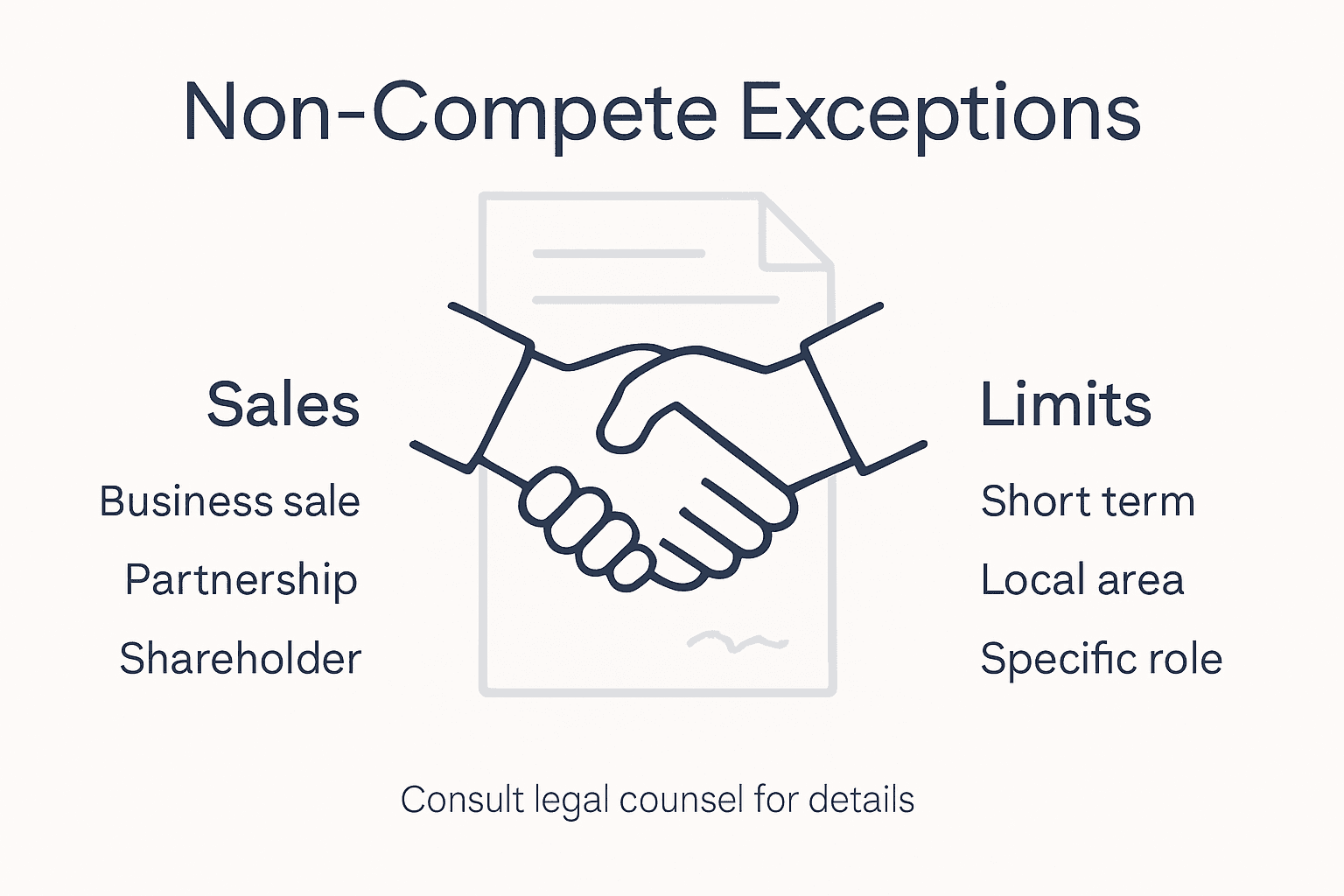 Non-Compete Exceptions

Sales

Business sale

Partnership

Shareholder

Limits

Short term

Local area

Specific role

Consult legal counsel for details